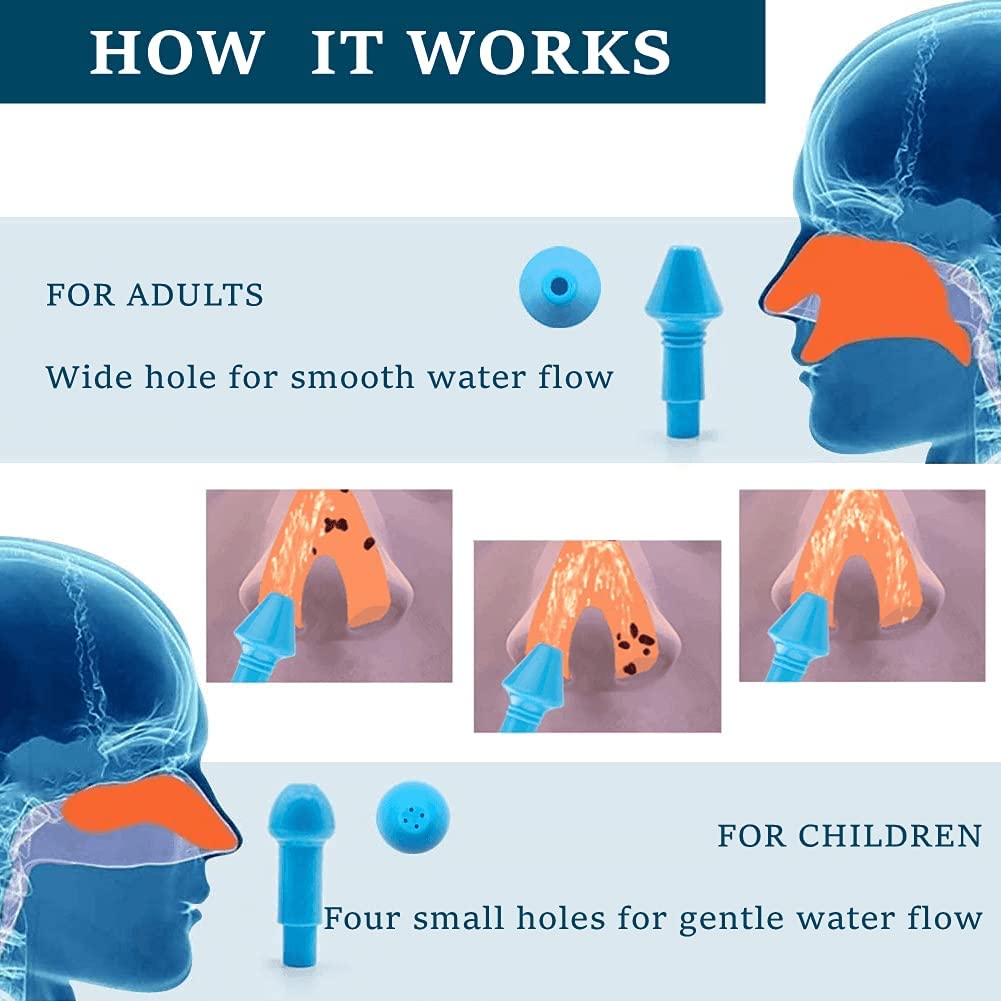 HOW IT WORKS

FOR ADULTS

Wide hole for smooth water flow

FOR CHILDREN

Four small holes for gentle water flow