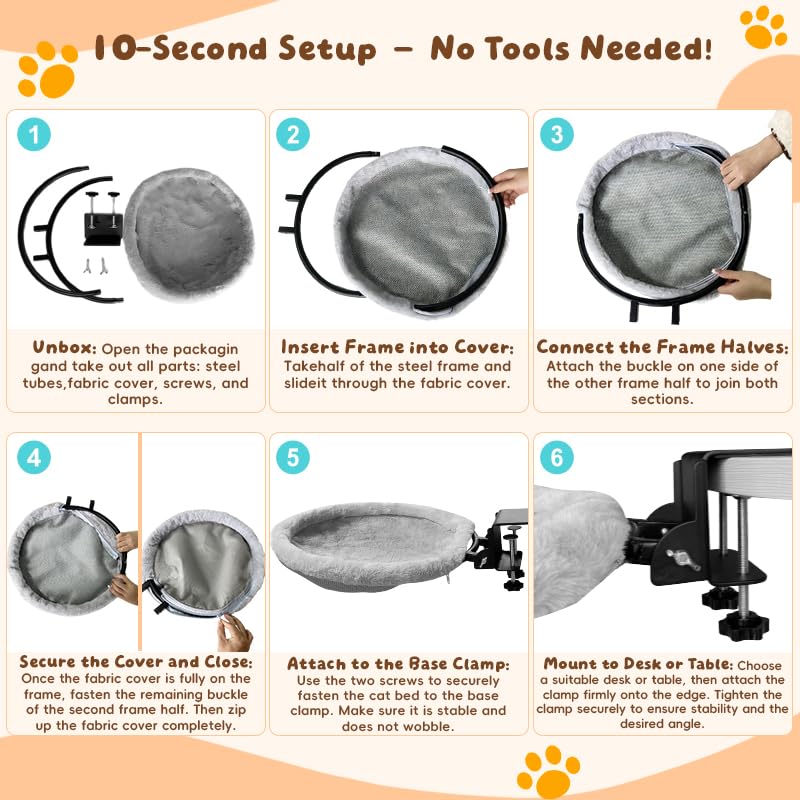 10-Second Setup – No Tools Needed!

1

Unbox: Open the packagin gand take out all parts: steel tubes,fabric cover, screws, and clamps.

2

Insert Frame into Cover: Takehalf of the steel frame and slideit through the fabric cover.

3

Connect the Frame Halves: Attach the buckle on one side of the other frame half to join both sections.

4

Secure the Cover and Close: Once the fabric cover is fully on the frame, fasten the remaining buckle of the second frame half. Then zip up the fabric cover completely.

5

Attach to the Base Clamp: Use the two screws to securely fasten the cat bed to the base clamp. Make sure it is stable and does not wobble.

6

Mount to Desk or Table: Choose a suitable desk or table, then attach the clamp firmly onto the edge. Tighten the clamp securely to ensure stability and the desired angle.