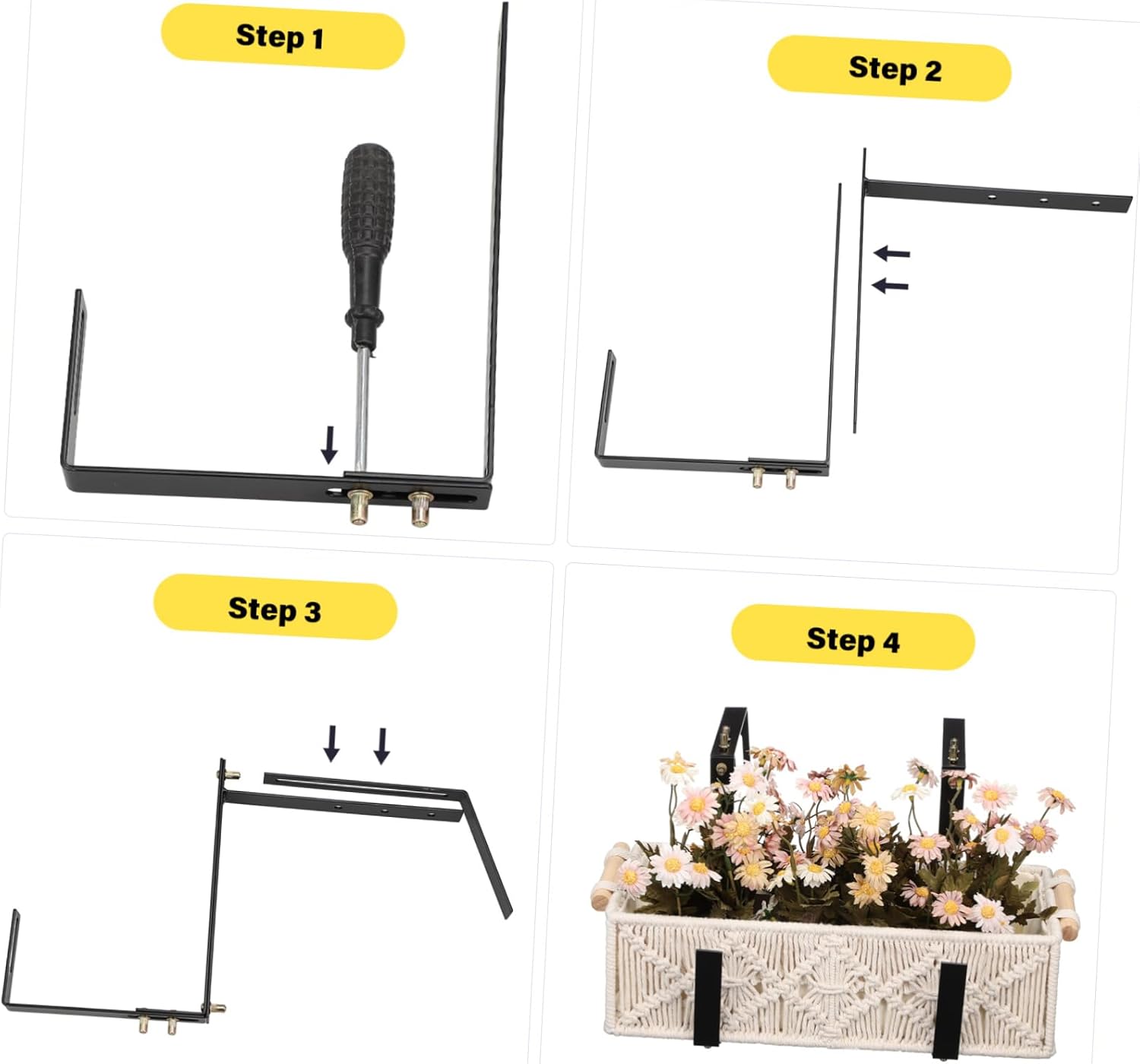 Step 1

Step 2

Step 3

Step 4