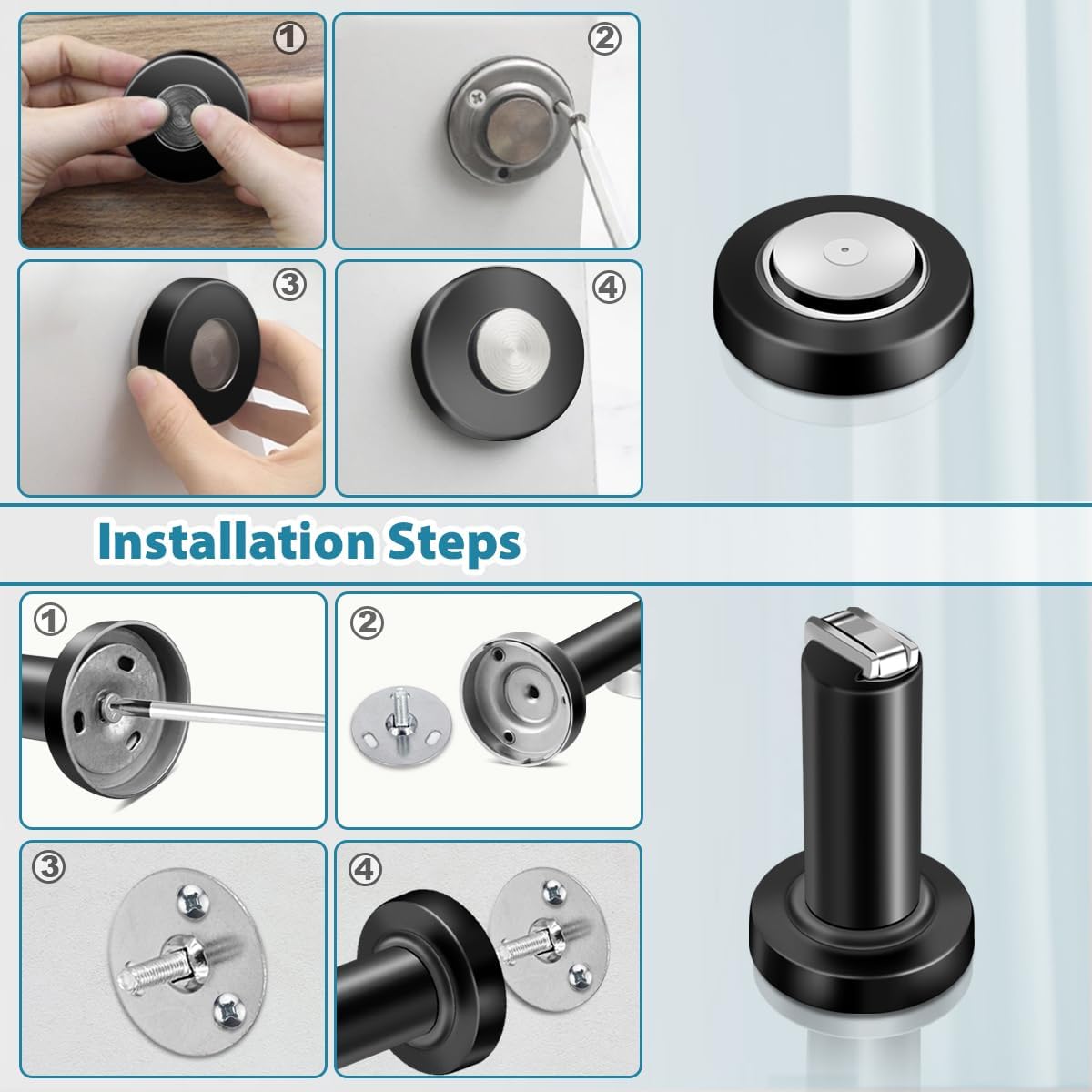 ①
②
③
④

Installation Steps

①
②
③
④