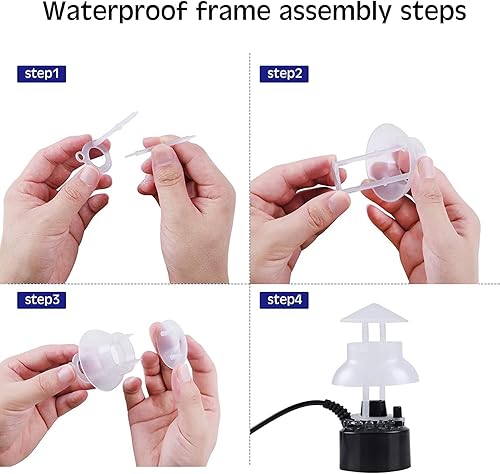 Waterproof frame assembly steps

step1

step2

step3

step4