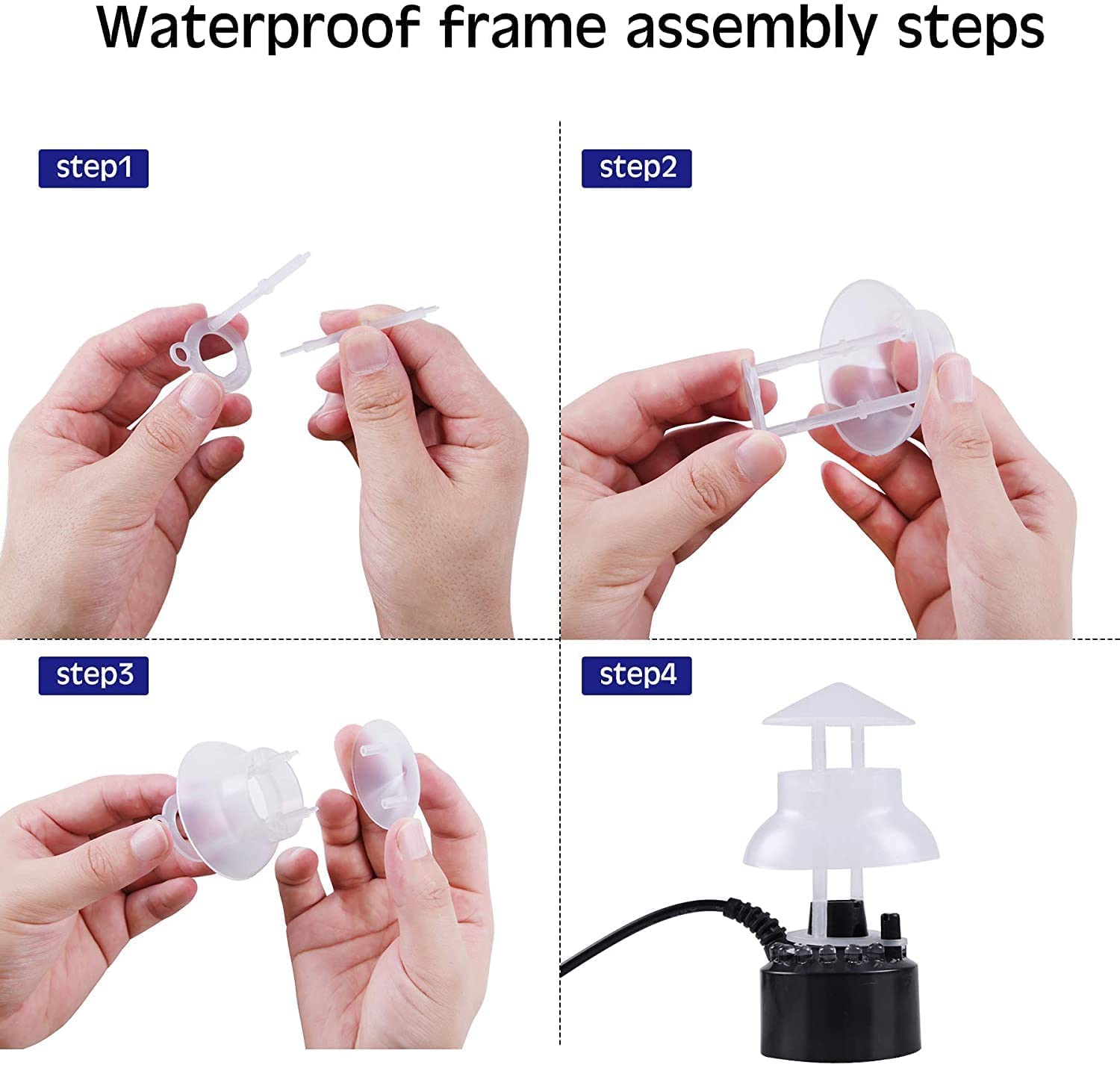 Waterproof frame assembly steps

step1

step2

step3

step4