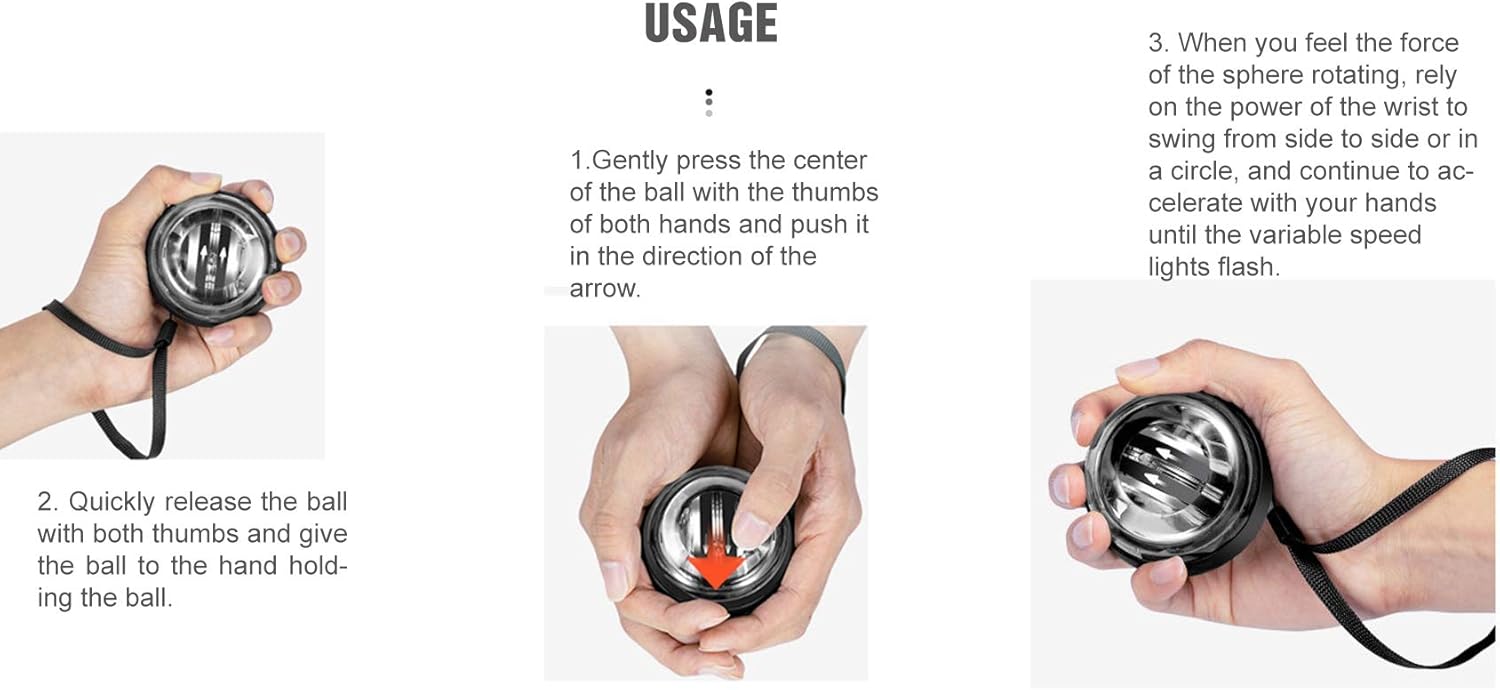 USAGE

1.Gently press the center of the ball with the thumbs of both hands and push it in the direction of the arrow.

2. Quickly release the ball with both thumbs and give the ball to the hand holding the ball.

3. When you feel the force of the sphere rotating, rely on the power of the wrist to swing from side to side or in a circle, and continue to accelerate with your hands until the variable speed lights flash.