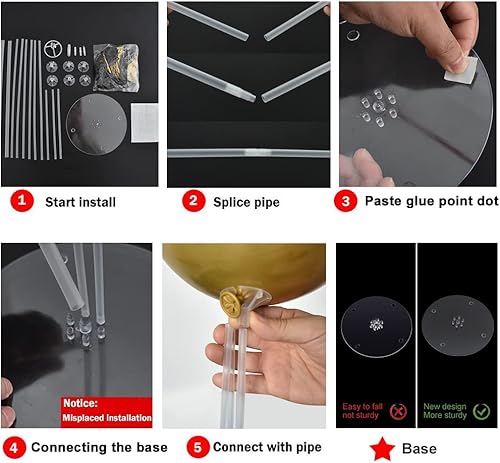 1 Start install

2 Splice pipe

3 Paste glue point dot

Notice:
Misplaced installation

4 Connecting the base

5 Connect with pipe

Easy to fall
not sturdy

New design
More sturdy

Base