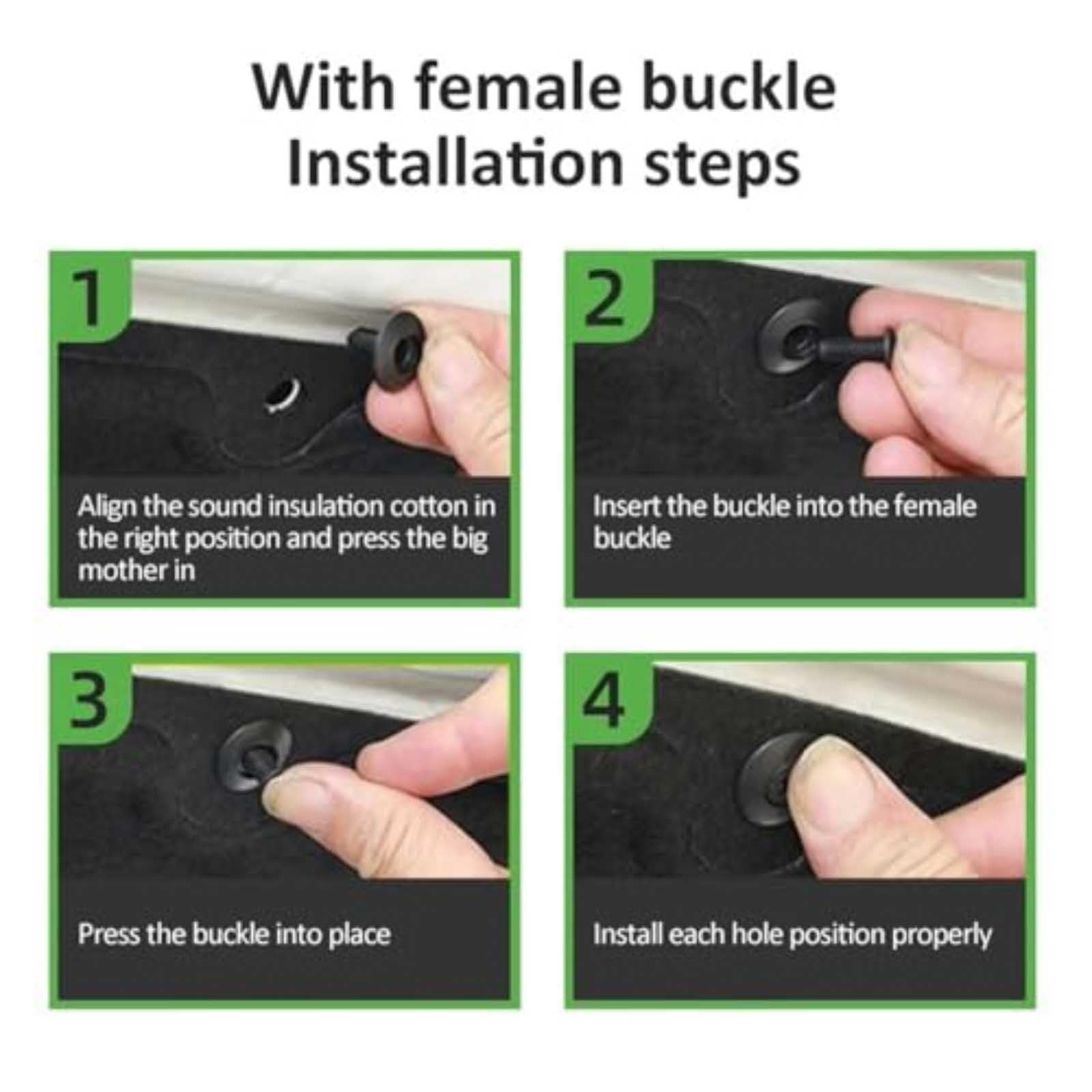 With female buckle
Installation steps

1

Align the sound insulation cotton in the right position and press the big mother in

2

Insert the buckle into the female buckle

3

Press the buckle into place

4

Install each hole position properly