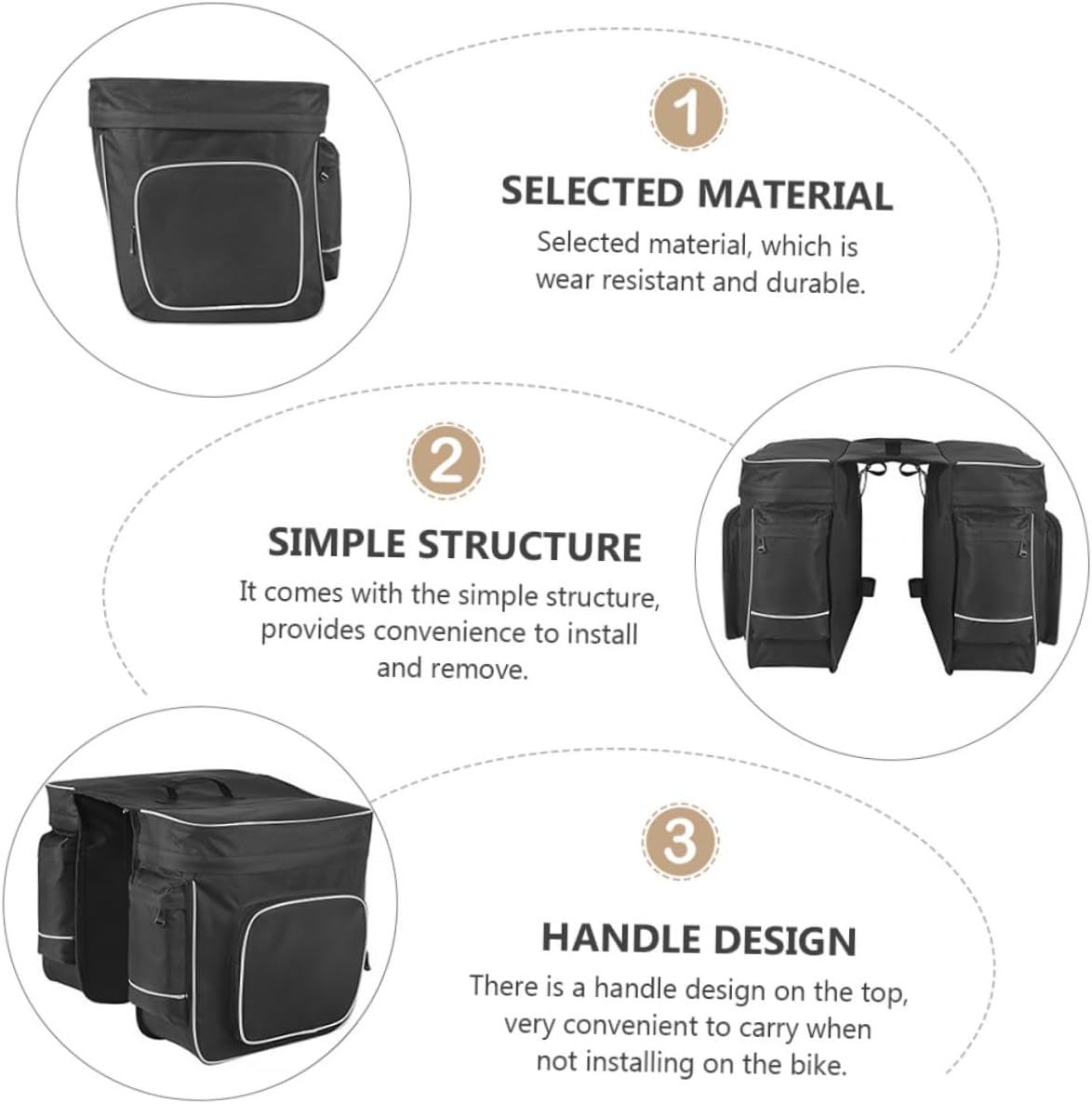 1

SELECTED MATERIAL

Selected material, which is wear resistant and durable.

2

SIMPLE STRUCTURE

It comes with the simple structure, provides convenience to install and remove.

3

HANDLE DESIGN

There is a handle design on the top, very convenient to carry when not installing on the bike.