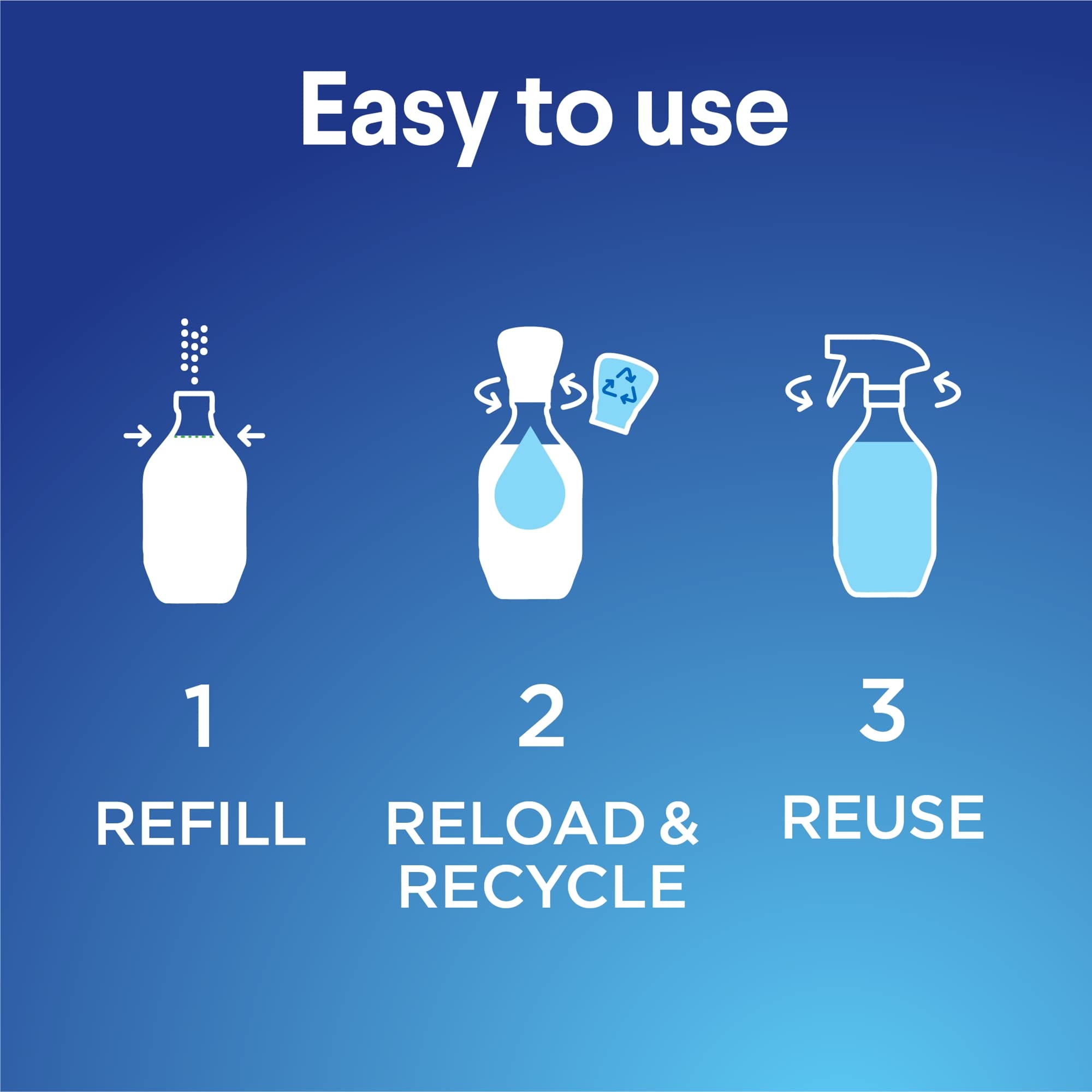 Easy to use

1
REFILL

2
RELOAD & RECYCLE

3
REUSE