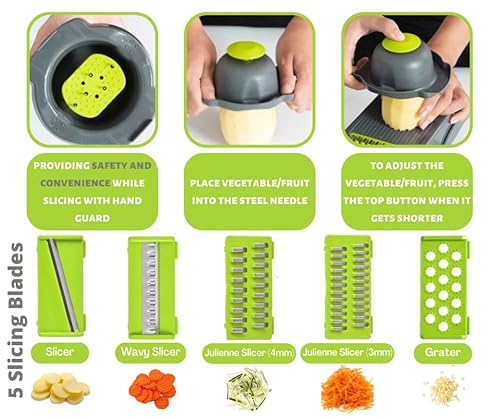 PROVIDING SAFETY AND CONVENIENCE WHILE SLICING WITH HAND GUARD

PLACE VEGETABLE/FRUIT INTO THE STEEL NEEDLE

TO ADJUST THE VEGETABLE/FRUIT, PRESS THE TOP BUTTON WHEN IT GETS SHORTER

5 Slicing Blades

Slicer

Wavy Slicer

Julienne Slicer (4mm)

Julienne Slicer (3mm)

Grater