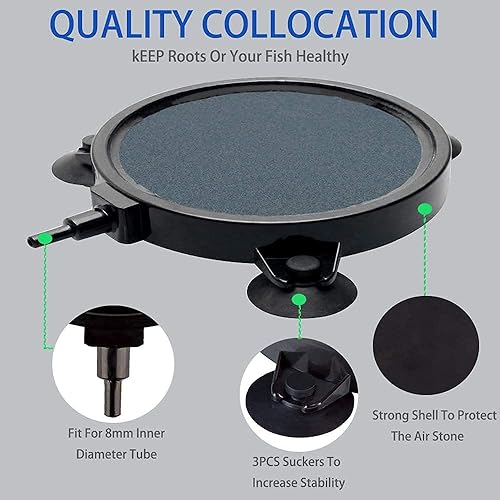 QUALITY COLLOCATION

kEEP Roots Or Your Fish Healthy

Fit For 8mm Inner Diameter Tube

3PCS Suckers To Increase Stability

Strong Shell To Protect The Air Stone