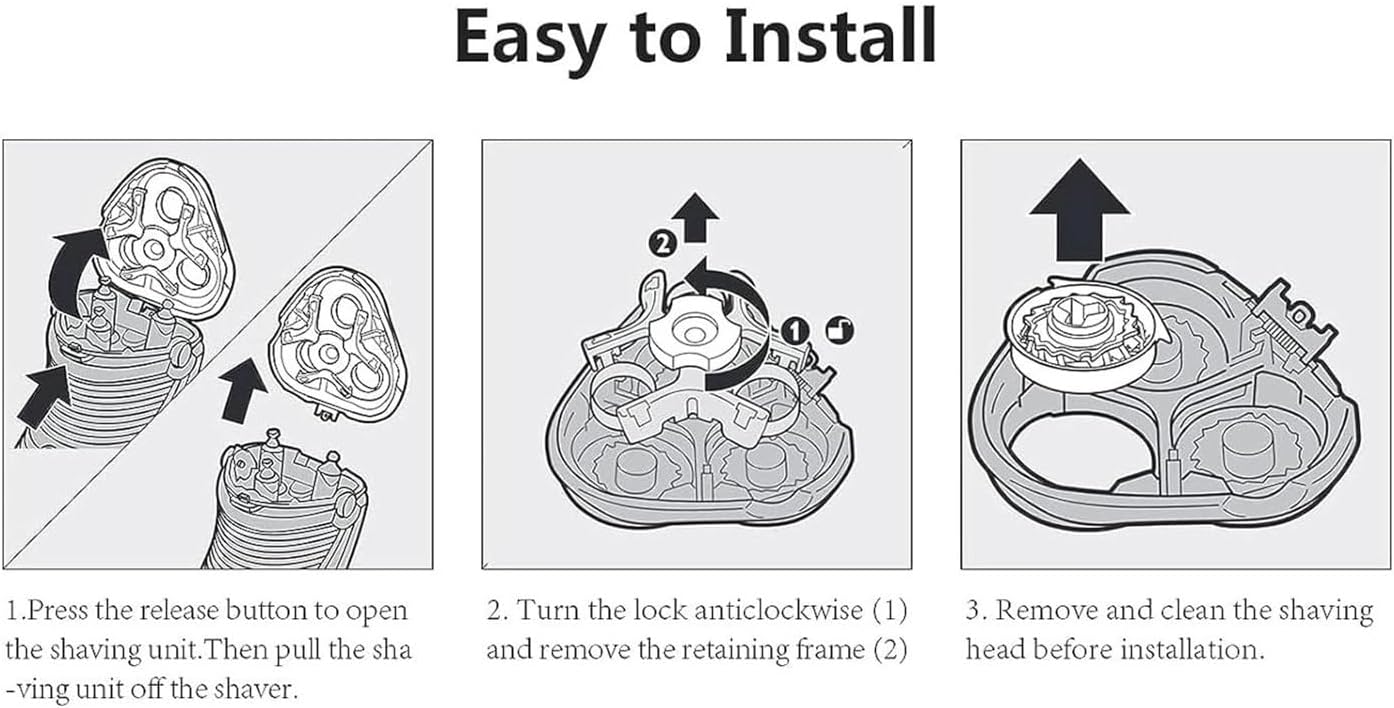 Easy to Install

2

1

1.Press the release button to open the shaving unit.Then pull the sha -ving unit off the shaver.

2. Turn the lock anticlockwise (1) and remove the retaining frame (2)

3. Remove and clean the shaving head before installation.