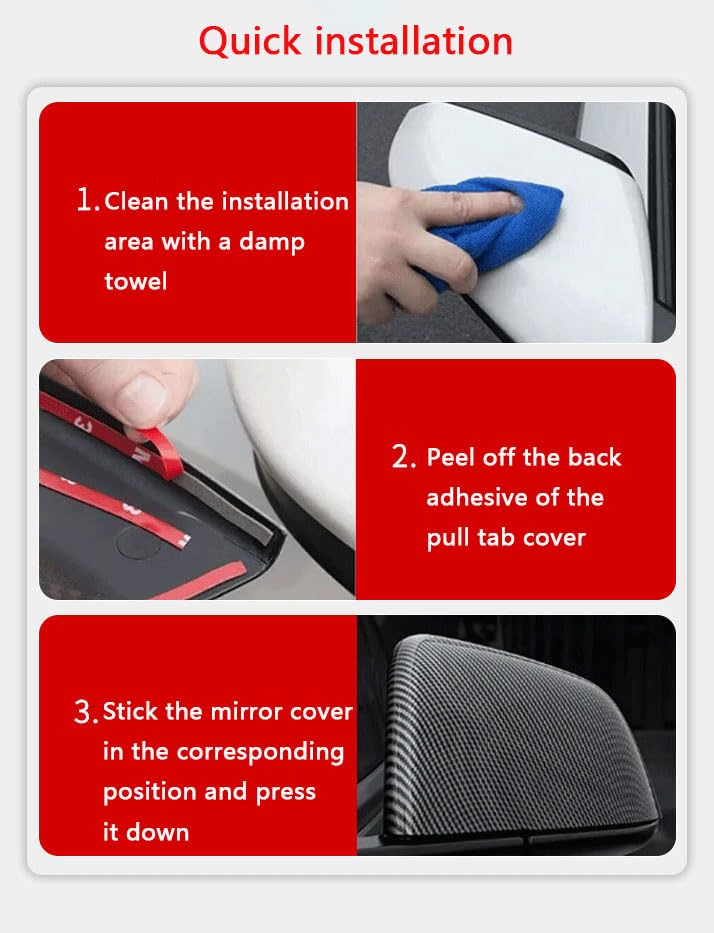 Quick installation

1. Clean the installation area with a damp towel

2. Peel off the back adhesive of the pull tab cover

3. Stick the mirror cover in the corresponding position and press it down