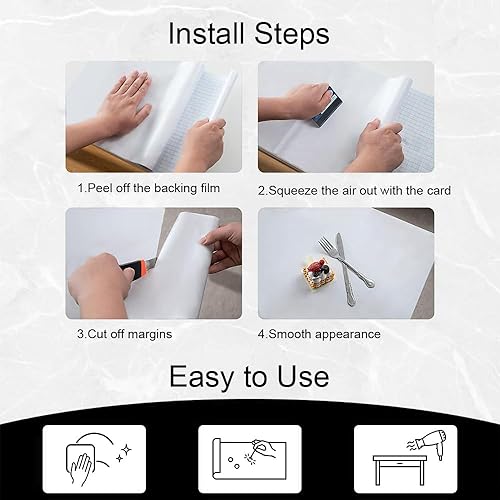 Install Steps

1.Peel off the backing film

2.Squeeze the air out with the card

3.Cut off margins

4.Smooth appearance

Easy to Use