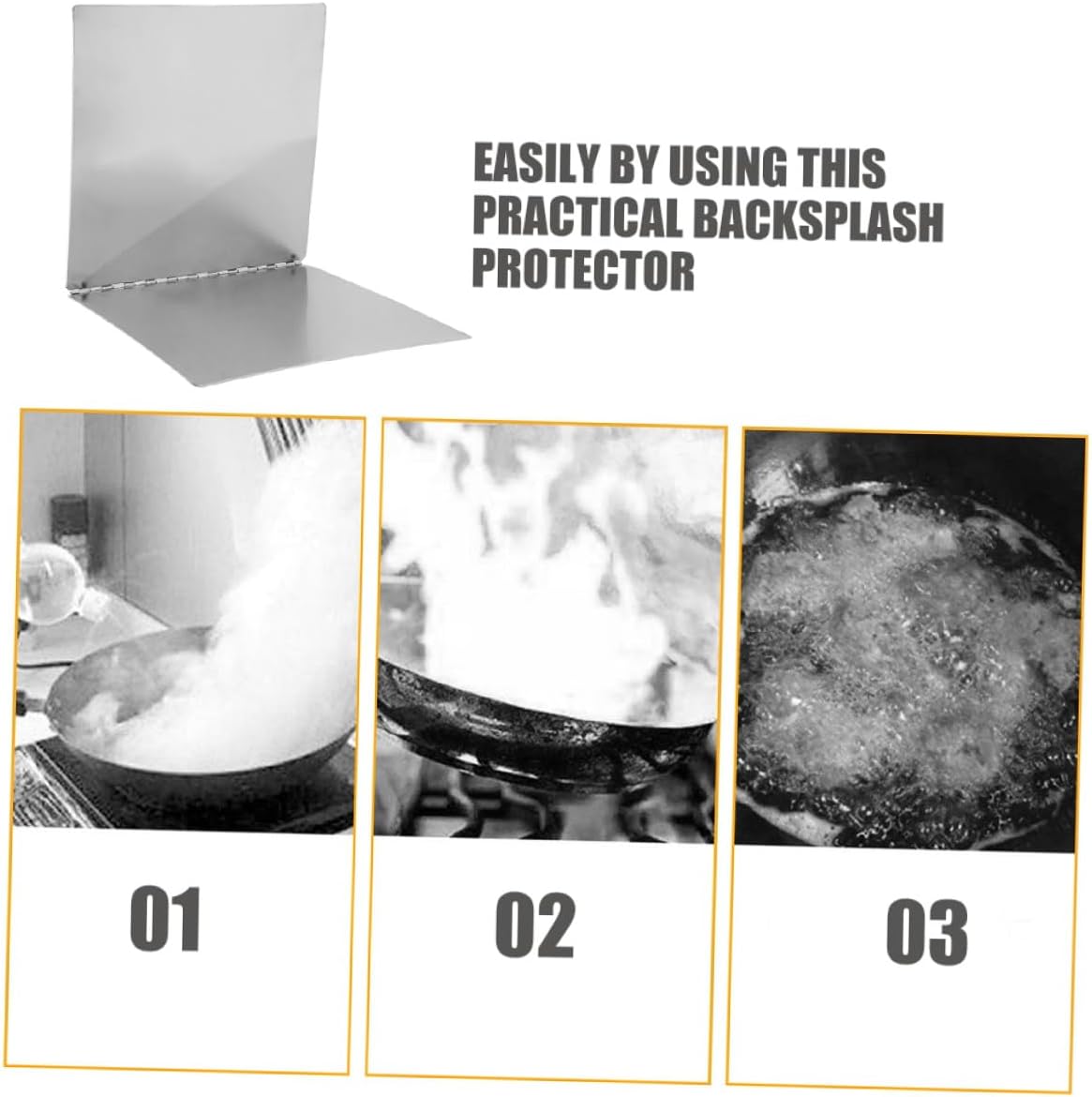 EASILY BY USING THIS PRACTICAL BACKSPLASH PROTECTOR

01

02

03