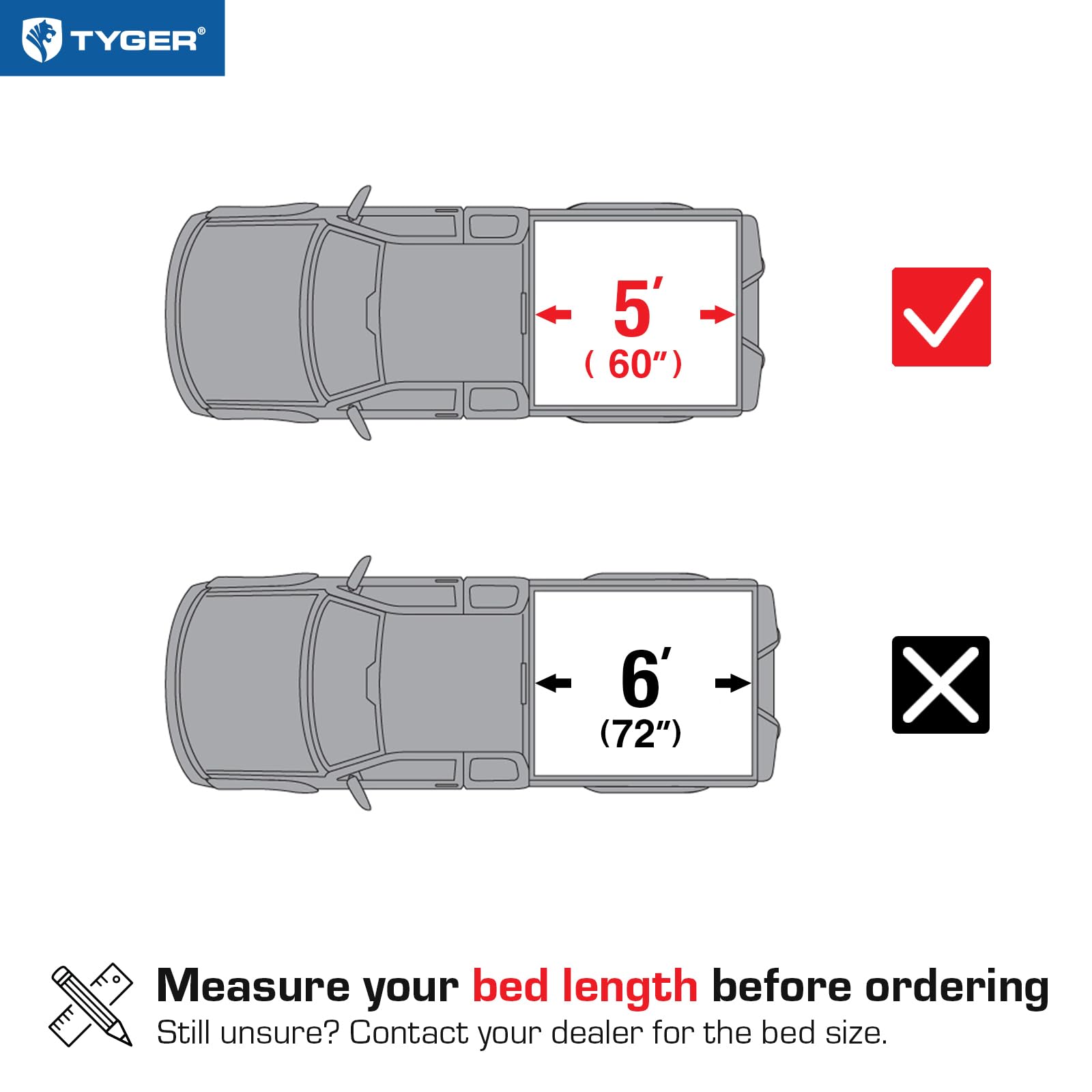 TYGER®

5′
( 60″ )

6′
(72″)

Measure your bed length before ordering
Still unsure? Contact your dealer for the bed size.