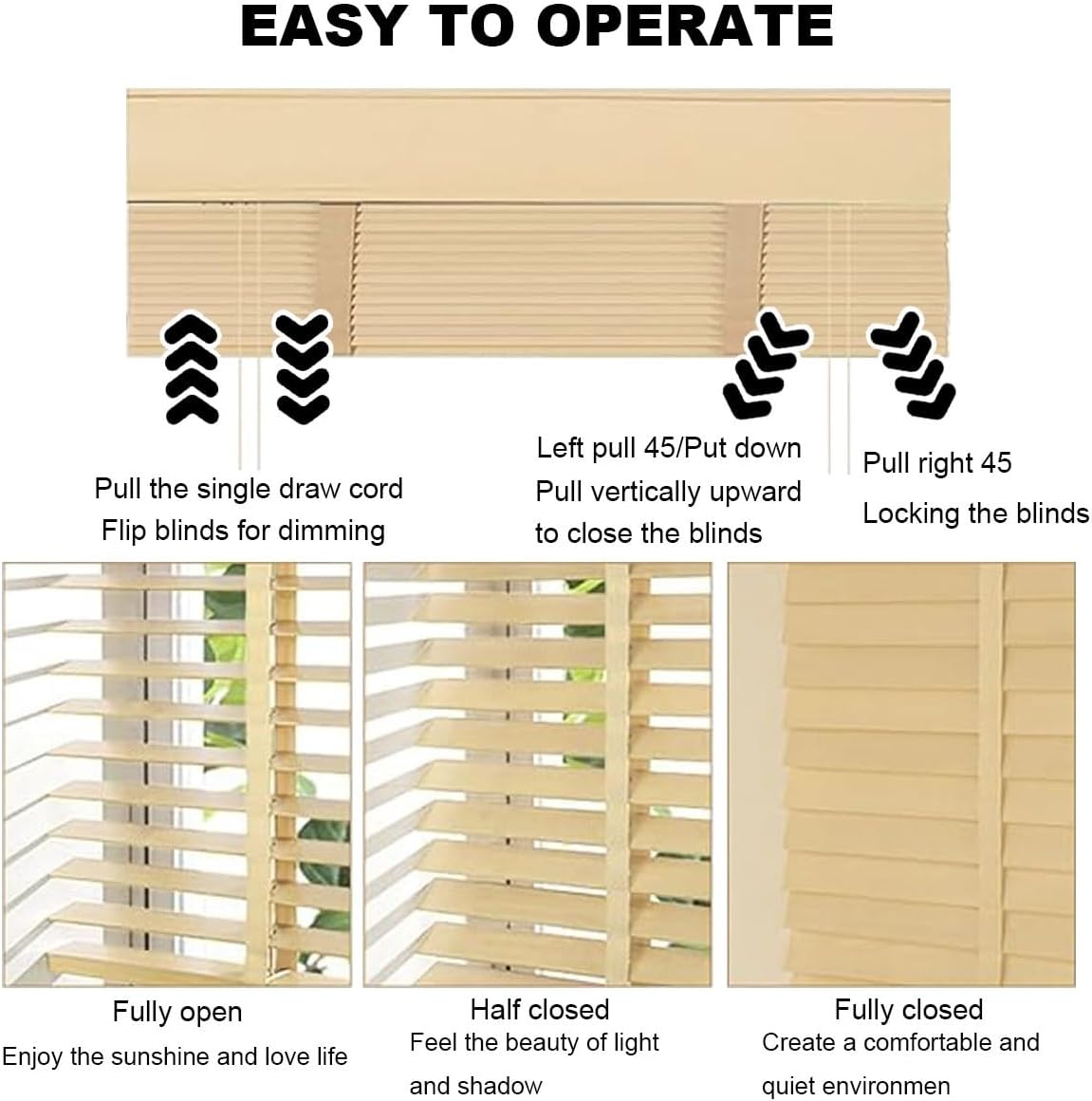 EASY TO OPERATE

Pull the single draw cord
Flip blinds for dimming

Left pull 45/Put down
Pull vertically upward
to close the blinds

Pull right 45
Locking the blinds

Fully open
Enjoy the sunshine and love life

Half closed
Feel the beauty of light
and shadow

Fully closed
Create a comfortable and
quiet environmen