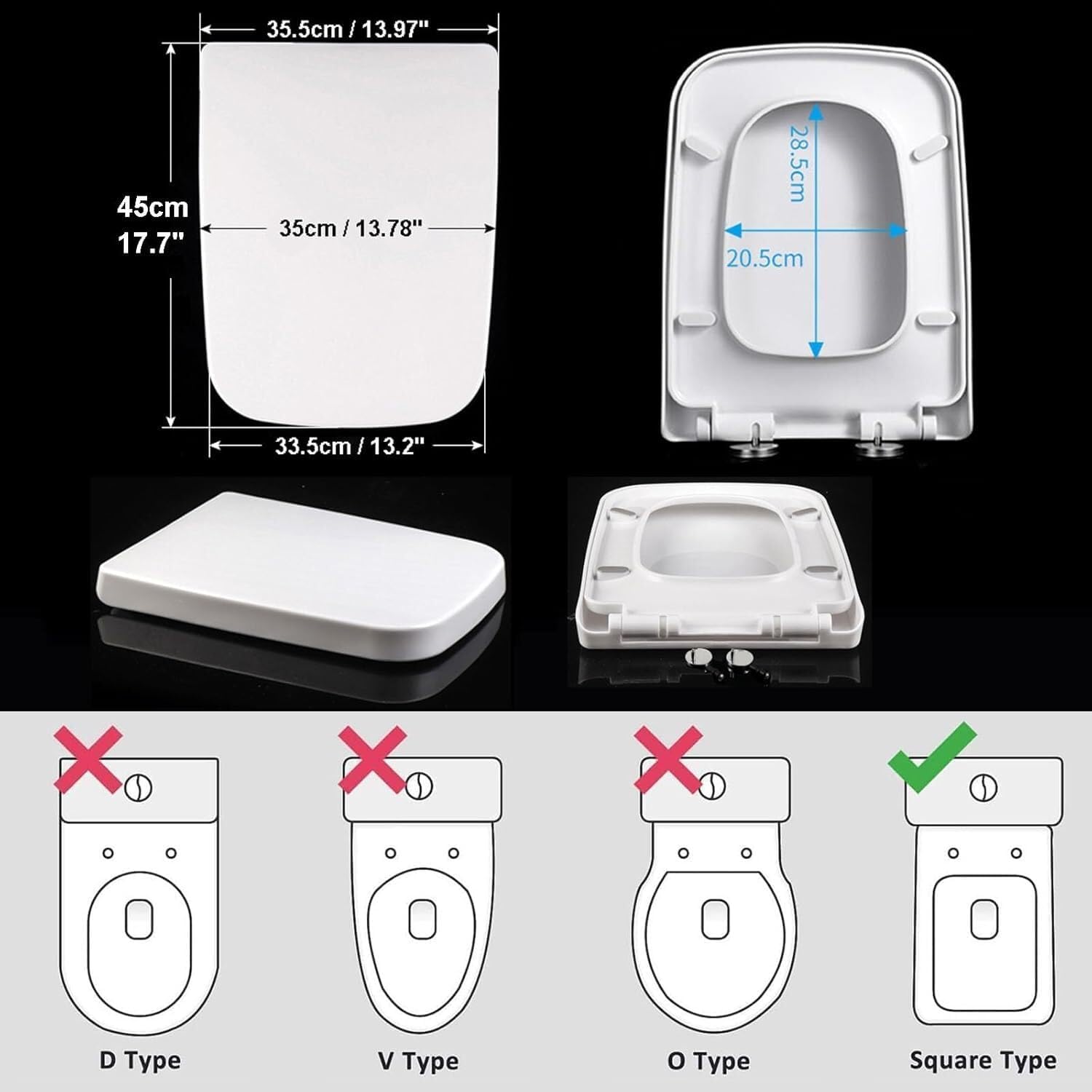 35.5cm / 13.97"

45cm
17.7"

35cm / 13.78"

33.5cm / 13.2"

28.5cm

20.5cm

D Type

V Type

O Type

Square Type