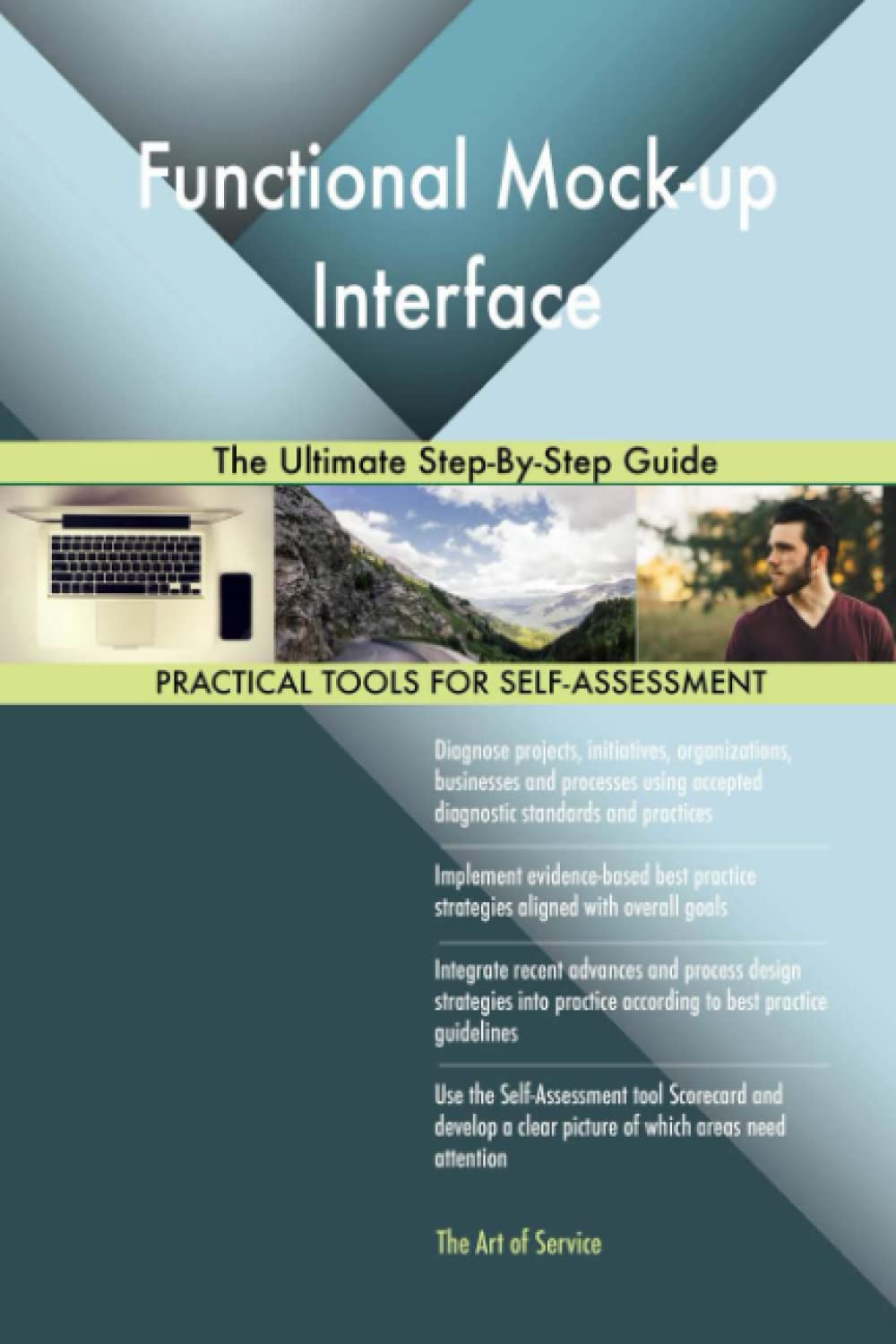 Functional Mock-up Interface

The Ultimate Step-By-Step Guide

PRACTICAL TOOLS FOR SELF-ASSESSMENT

Diagnose projects, initiatives, organizations, businesses and processes using accepted diagnostic standards and practices

Implement evidence-based best practice strategies aligned with overall goals

Integrate recent advances and process design strategies into practice according to best practice guidelines

Use the Self-Assessment tool Scorecard and develop a clear picture of which areas need attention

The Art of Service