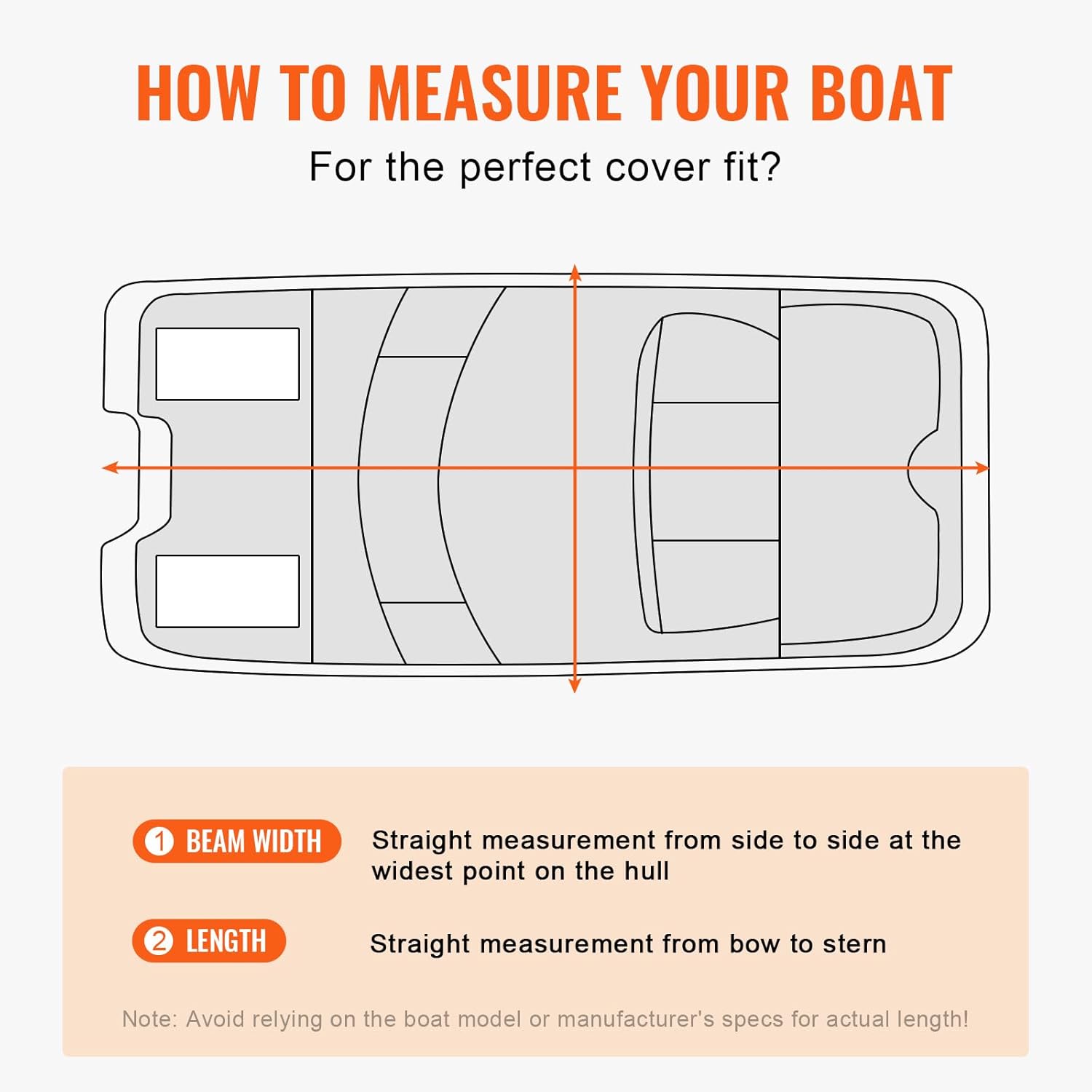 HOW TO MEASURE YOUR BOAT

For the perfect cover fit?

1 BEAM WIDTH

Straight measurement from side to side at the widest point on the hull

2 LENGTH

Straight measurement from bow to stern

Note: Avoid relying on the boat model or manufacturer's specs for actual length!