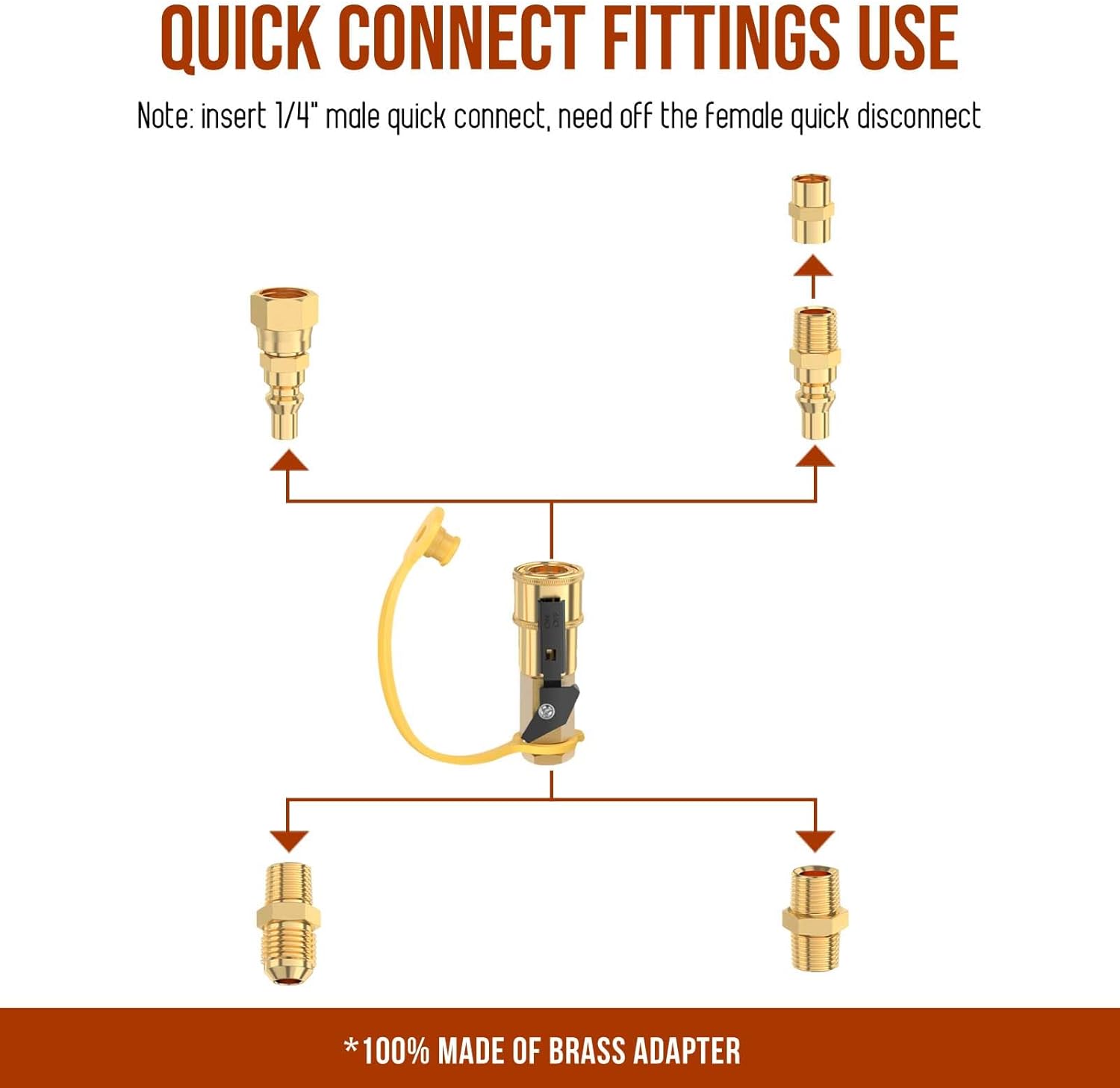 QUICK CONNECT FITTINGS USE

Note: insert 1/4" male quick connect, need off the female quick disconnect

*100% MADE OF BRASS ADAPTER