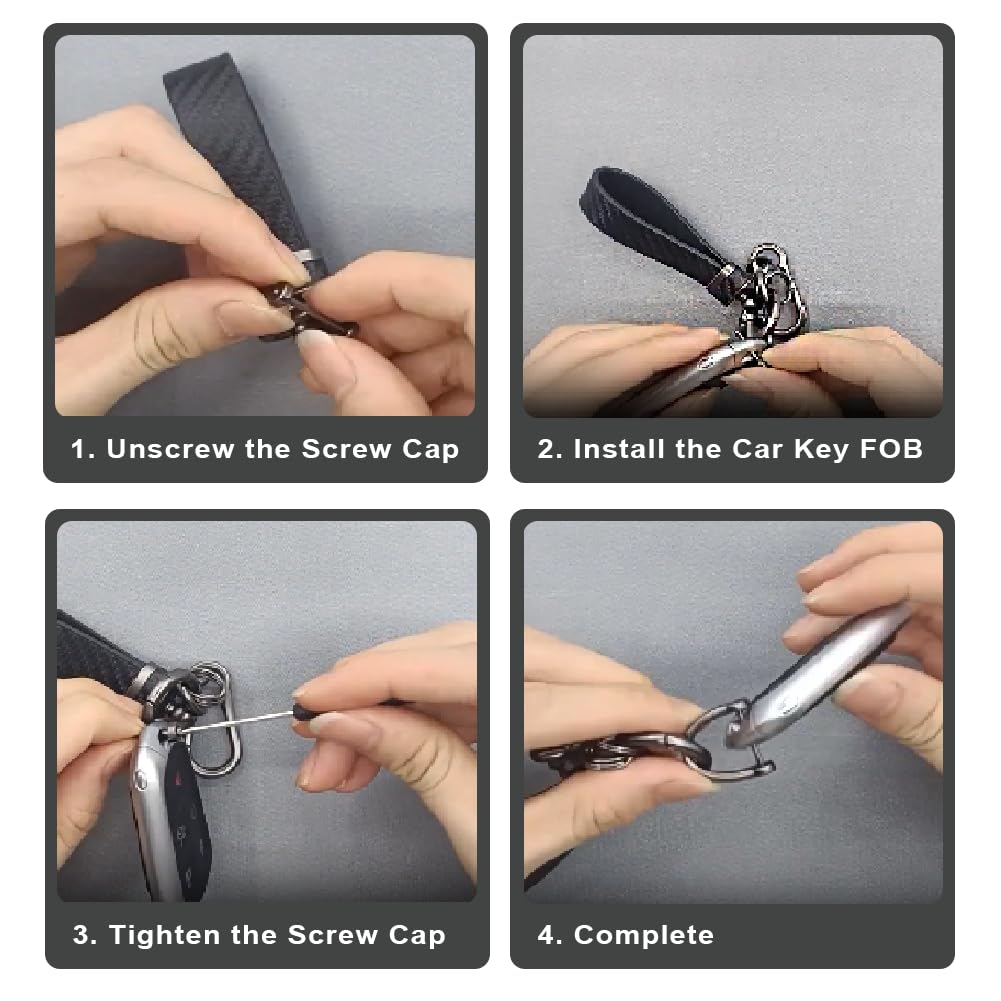 1. Unscrew the Screw Cap

2. Install the Car Key FOB

3. Tighten the Screw Cap

4. Complete