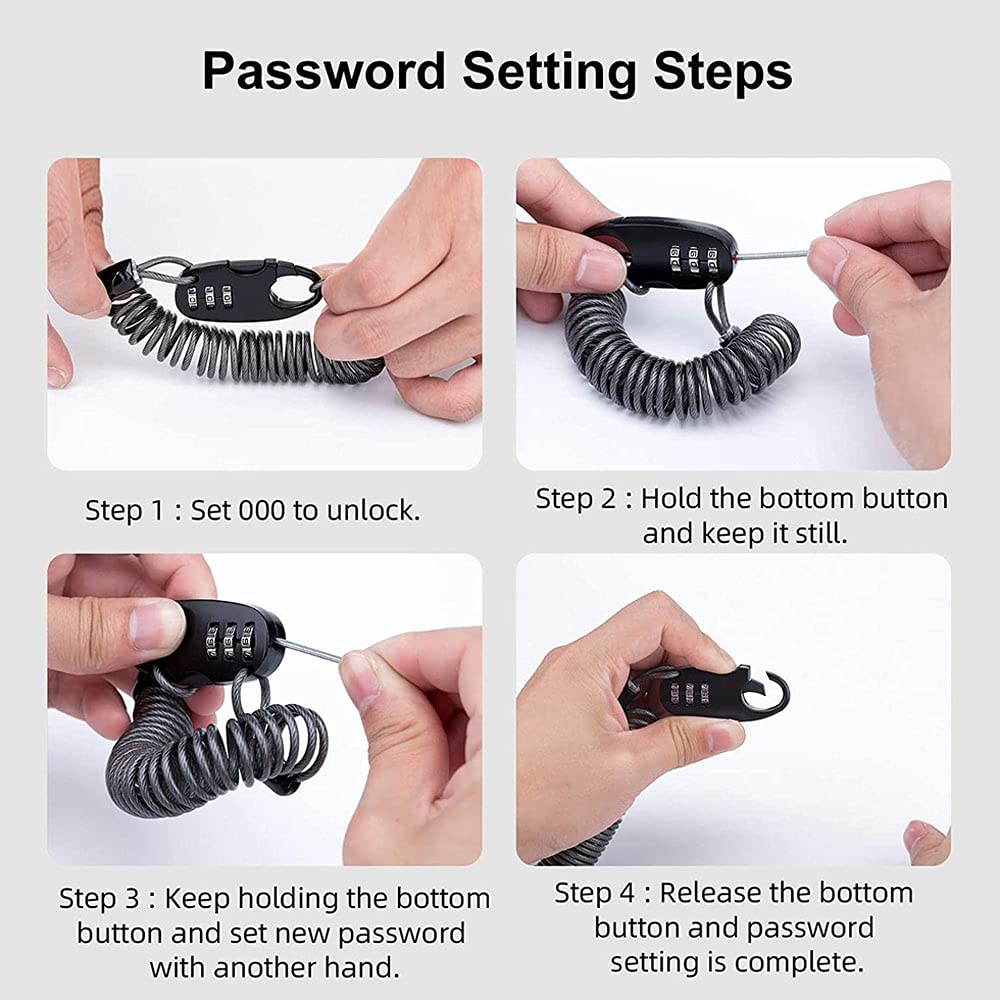 Password Setting Steps

Step 1 : Set 000 to unlock.

Step 2 : Hold the bottom button and keep it still.

Step 3 : Keep holding the bottom button and set new password with another hand.

Step 4 : Release the bottom button and password setting is complete.