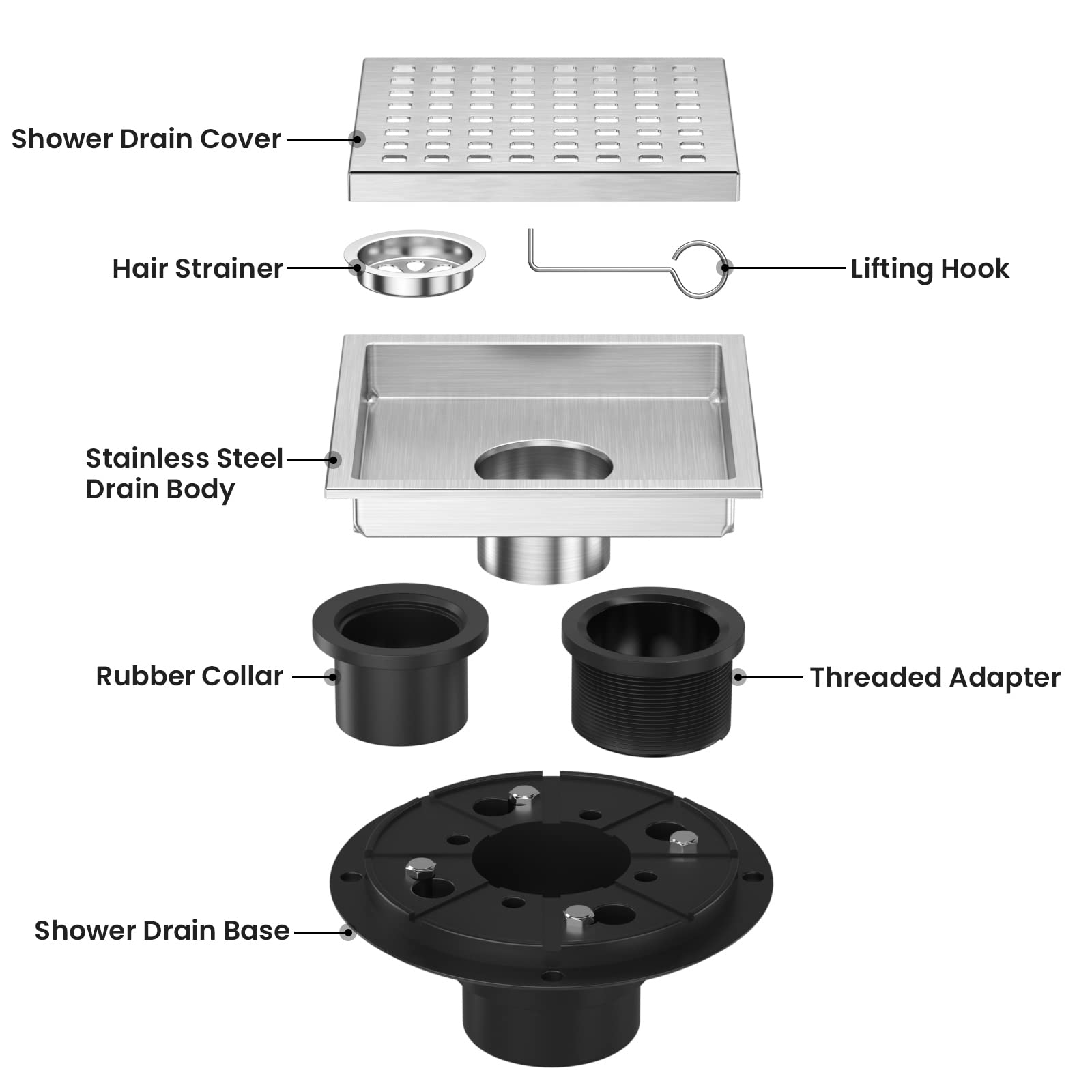 Shower Drain Cover

Hair Strainer

Lifting Hook

Stainless Steel Drain Body

Rubber Collar

Threaded Adapter

Shower Drain Base