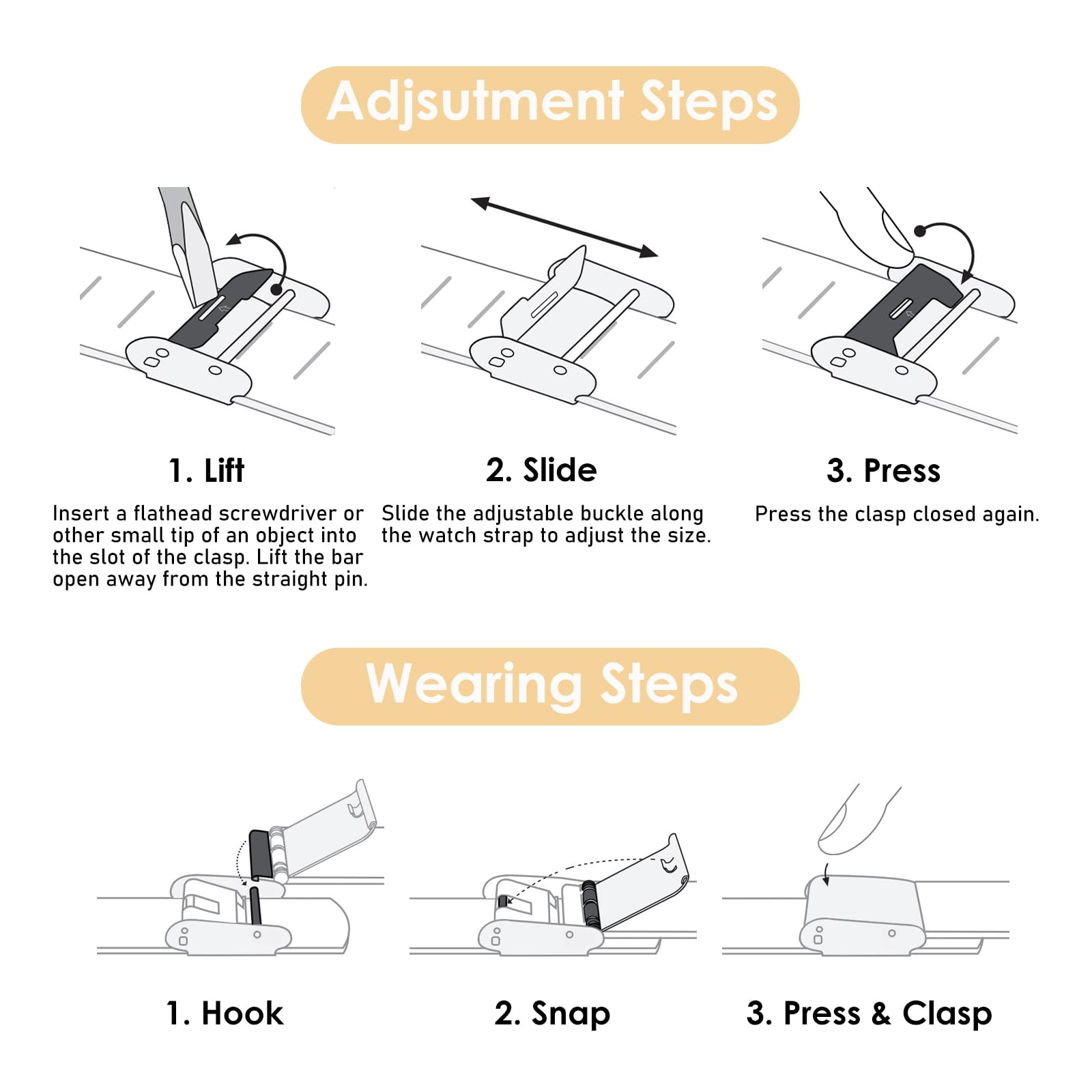 Adjsutment Steps

1. Lift

Insert a flathead screwdriver or other small tip of an object into the slot of the clasp. Lift the bar open away from the straight pin.

2. Slide

Slide the adjustable buckle along the watch strap to adjust the size.

3. Press

Press the clasp closed again.

Wearing Steps

1. Hook

2. Snap

3. Press & Clasp