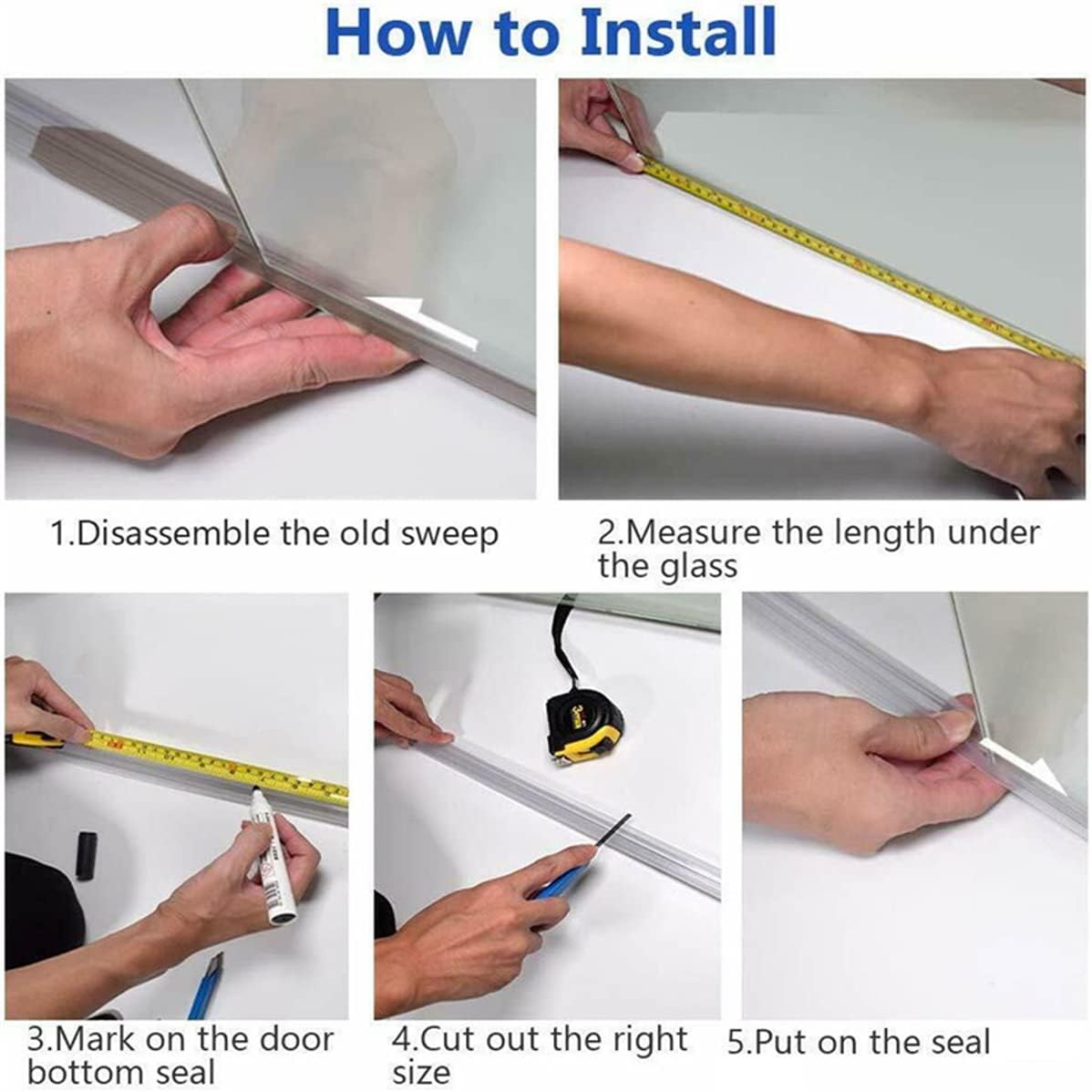 How to Install

1.Disassemble the old sweep

2.Measure the length under the glass

3.Mark on the door bottom seal

4.Cut out the right size

5.Put on the seal