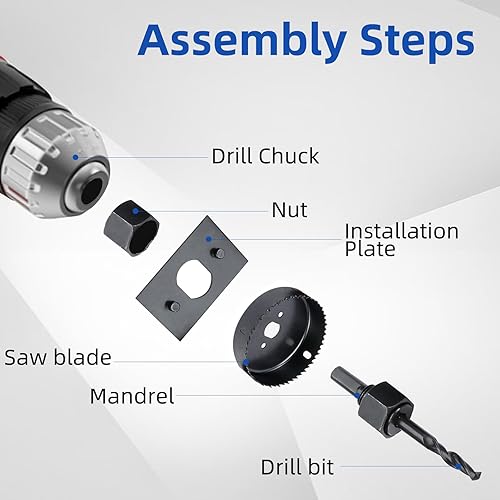 Assembly Steps

Drill Chuck

Nut

Installation Plate

Saw blade

Mandrel

Drill bit