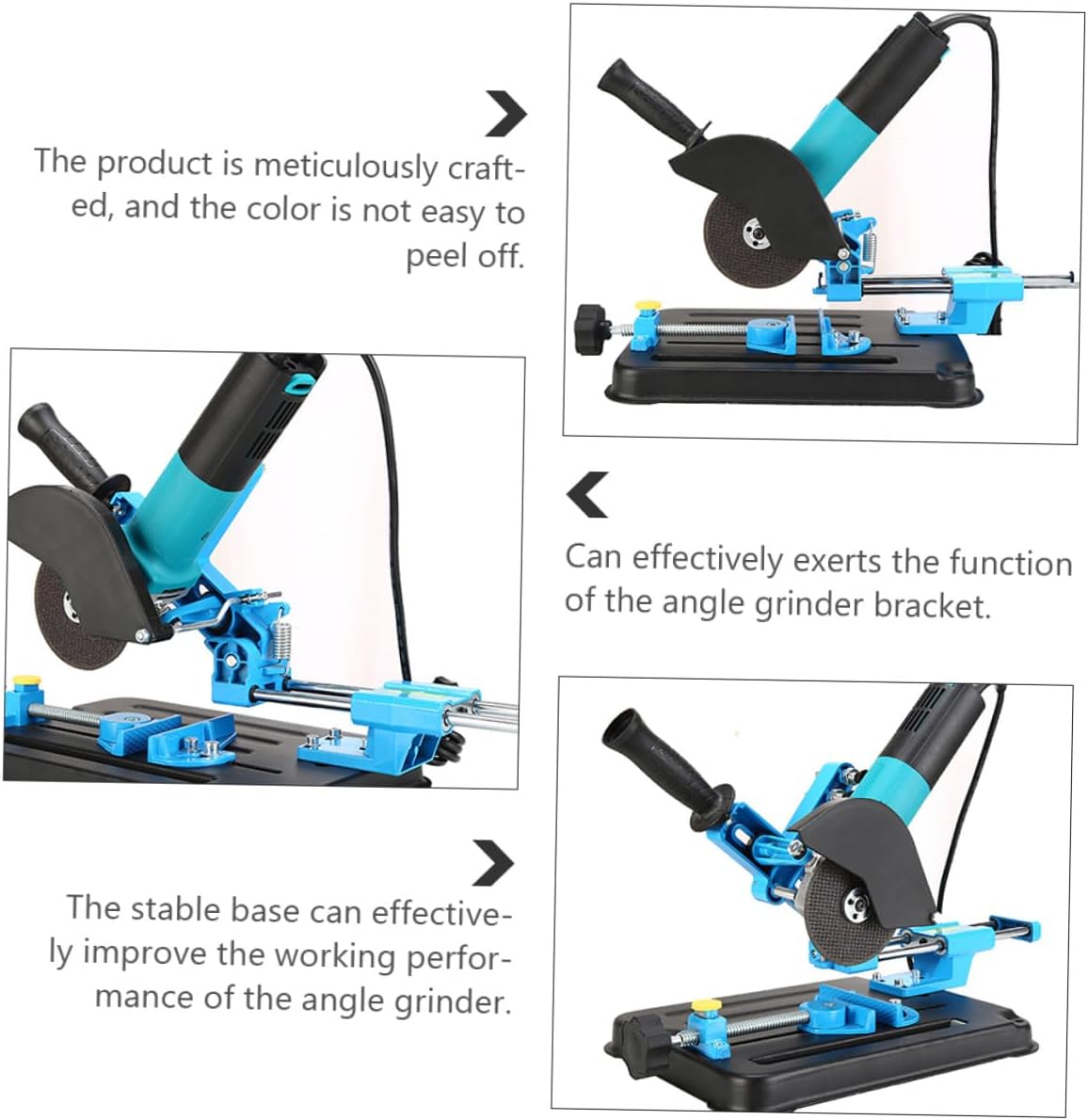 The product is meticulously crafted, and the color is not easy to peel off.

Can effectively exerts the function of the angle grinder bracket.

The stable base can effectively improve the working performance of the angle grinder.