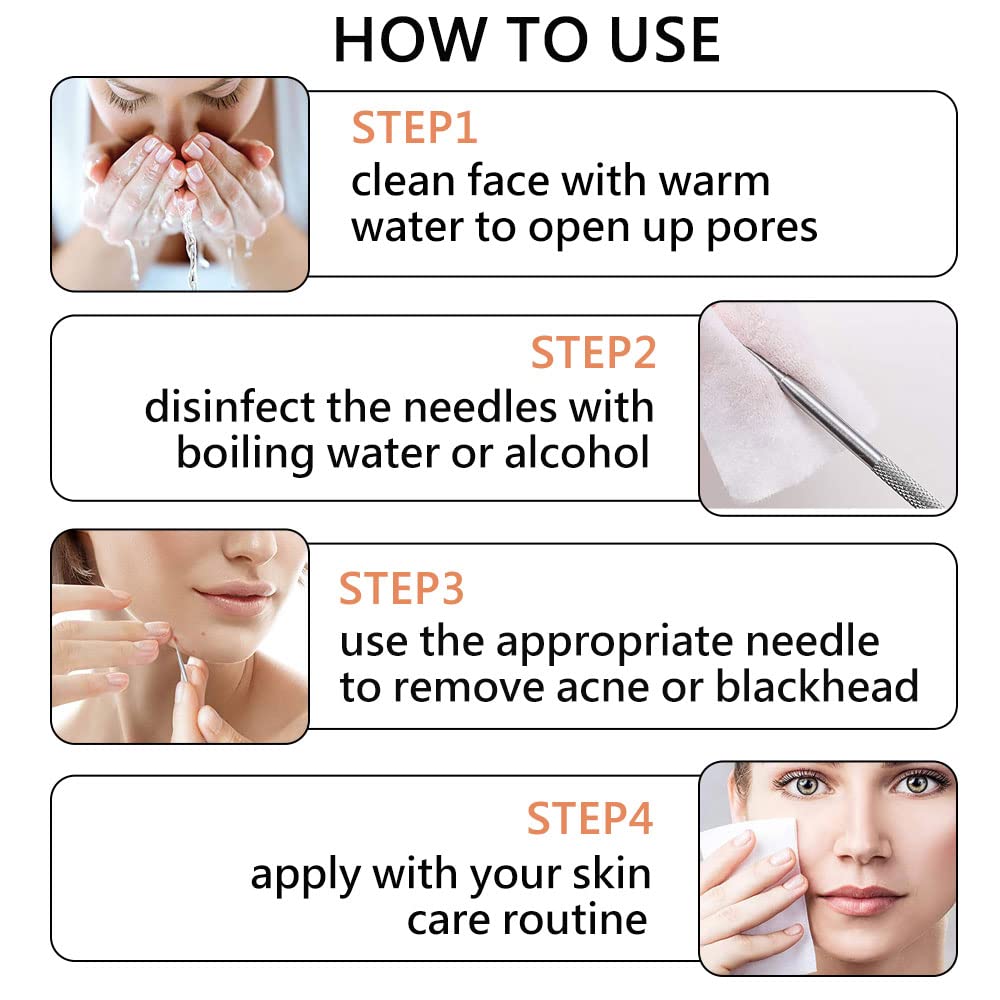 HOW TO USE

STEP1
clean face with warm water to open up pores

STEP2
disinfect the needles with boiling water or alcohol

STEP3
use the appropriate needle to remove acne or blackhead

STEP4
apply with your skin care routine