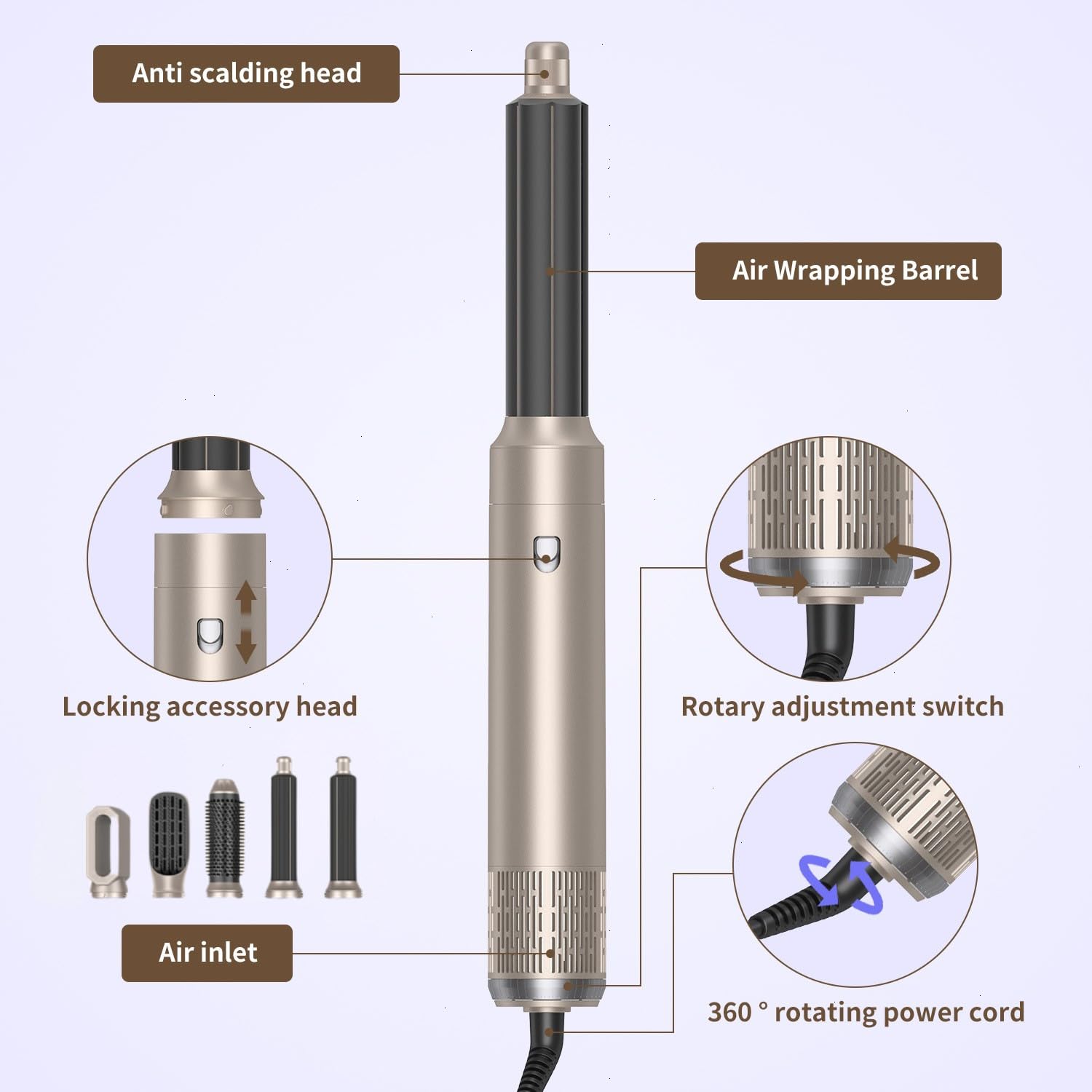 Anti scalding head

Air Wrapping Barrel

Locking accessory head

Rotary adjustment switch

Air inlet

360 ° rotating power cord