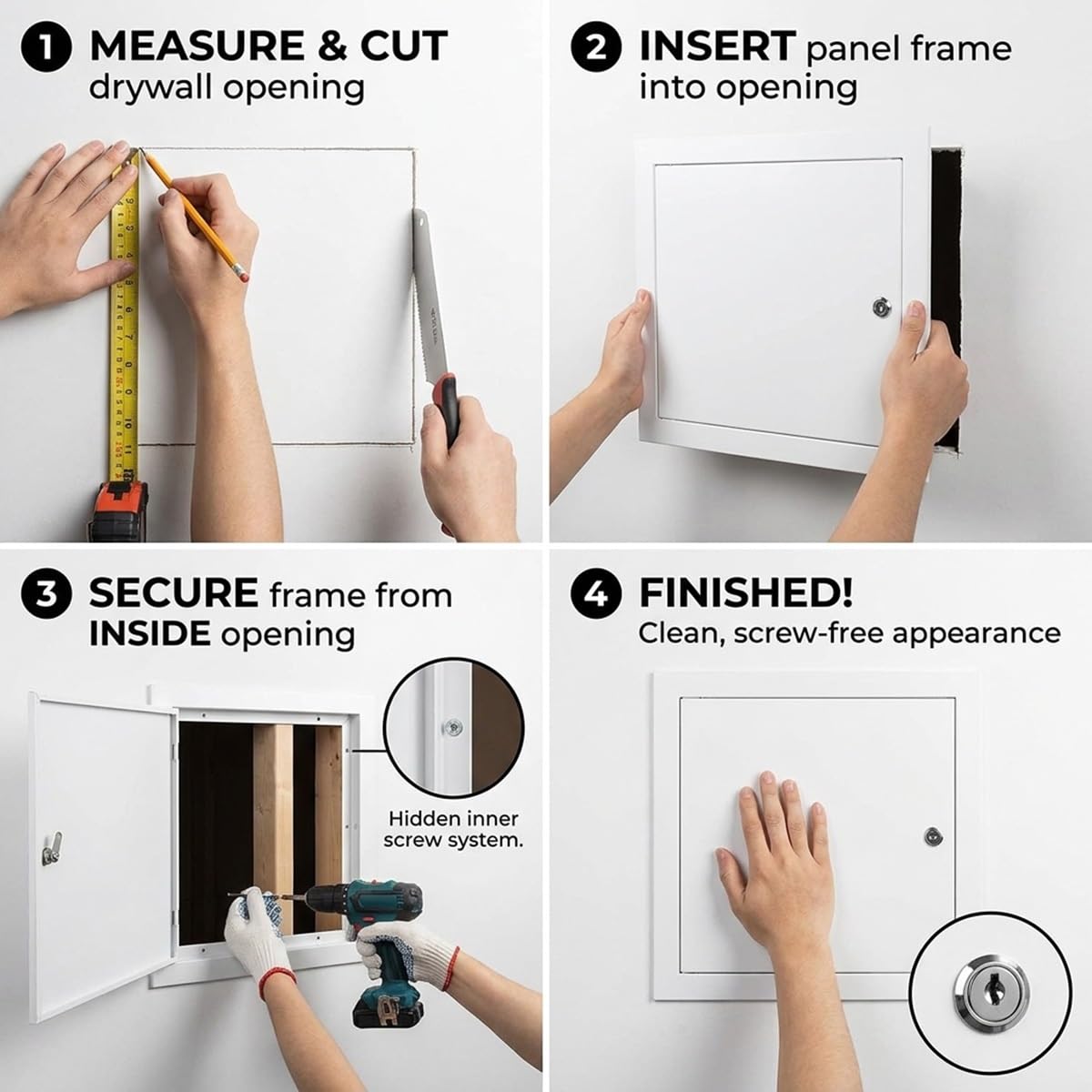 1 MEASURE & CUT drywall opening

2 INSERT panel frame into opening

3 SECURE frame from INSIDE opening

Hidden inner screw system.

4 FINISHED! Clean, screw-free appearance