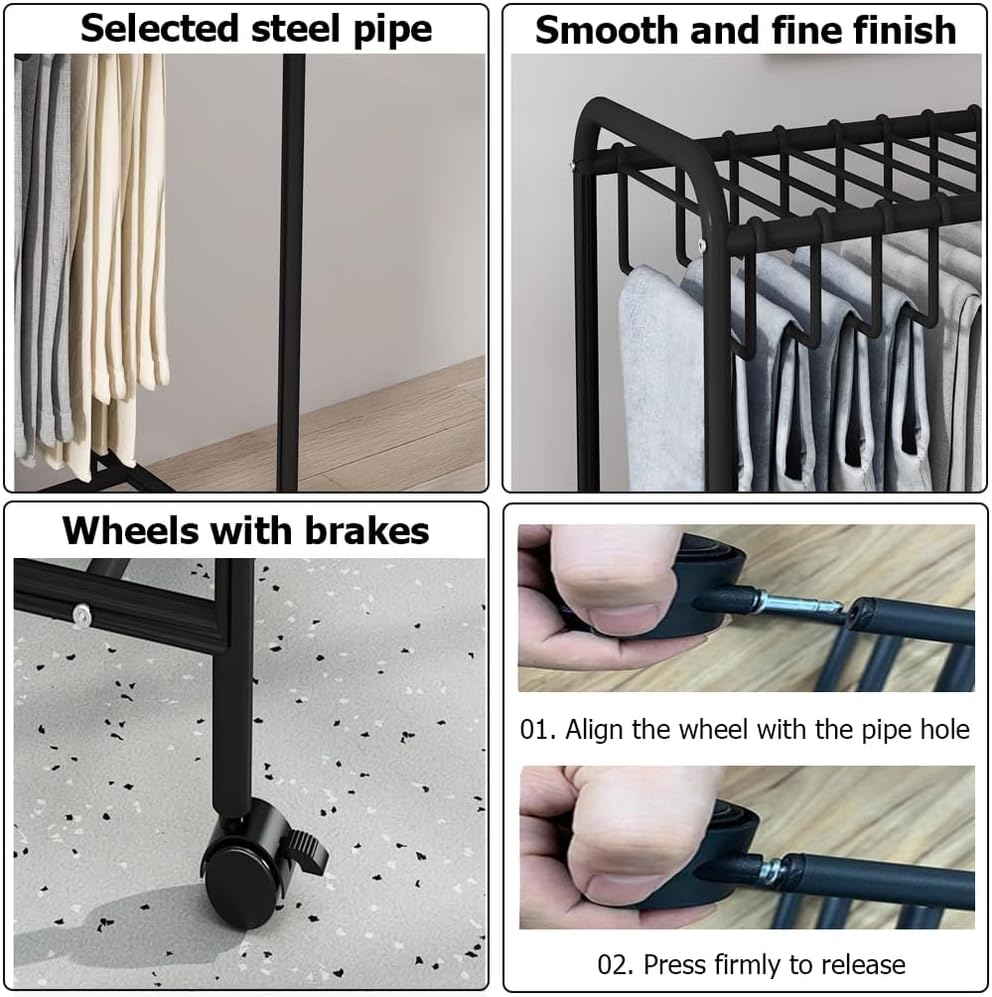 Selected steel pipe

Smooth and fine finish

Wheels with brakes

01. Align the wheel with the pipe hole

02. Press firmly to release