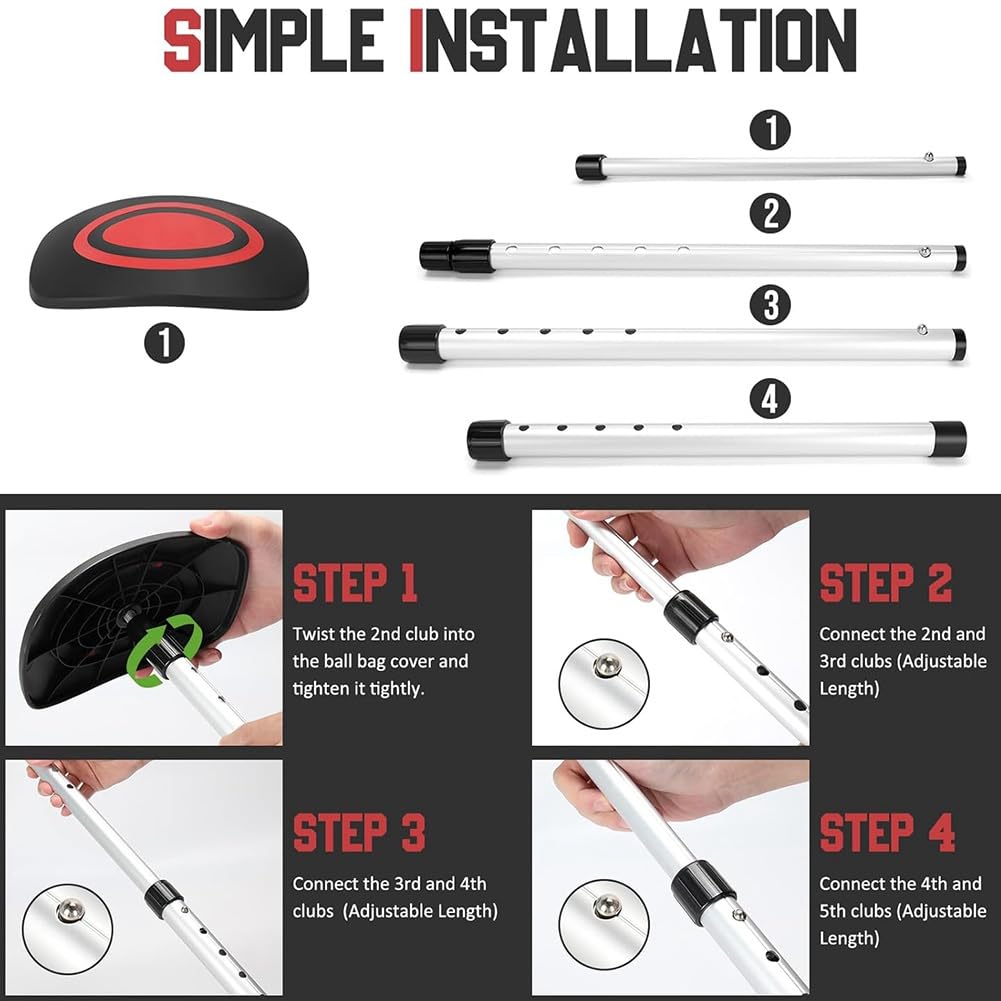 SIMPLE INSTALLATION

1

1

2

3

4

STEP 1

Twist the 2nd club into the ball bag cover and tighten it tightly.

STEP 2

Connect the 2nd and 3rd clubs (Adjustable Length)

STEP 3

Connect the 3rd and 4th clubs (Adjustable Length)

STEP 4

Connect the 4th and 5th clubs (Adjustable Length)