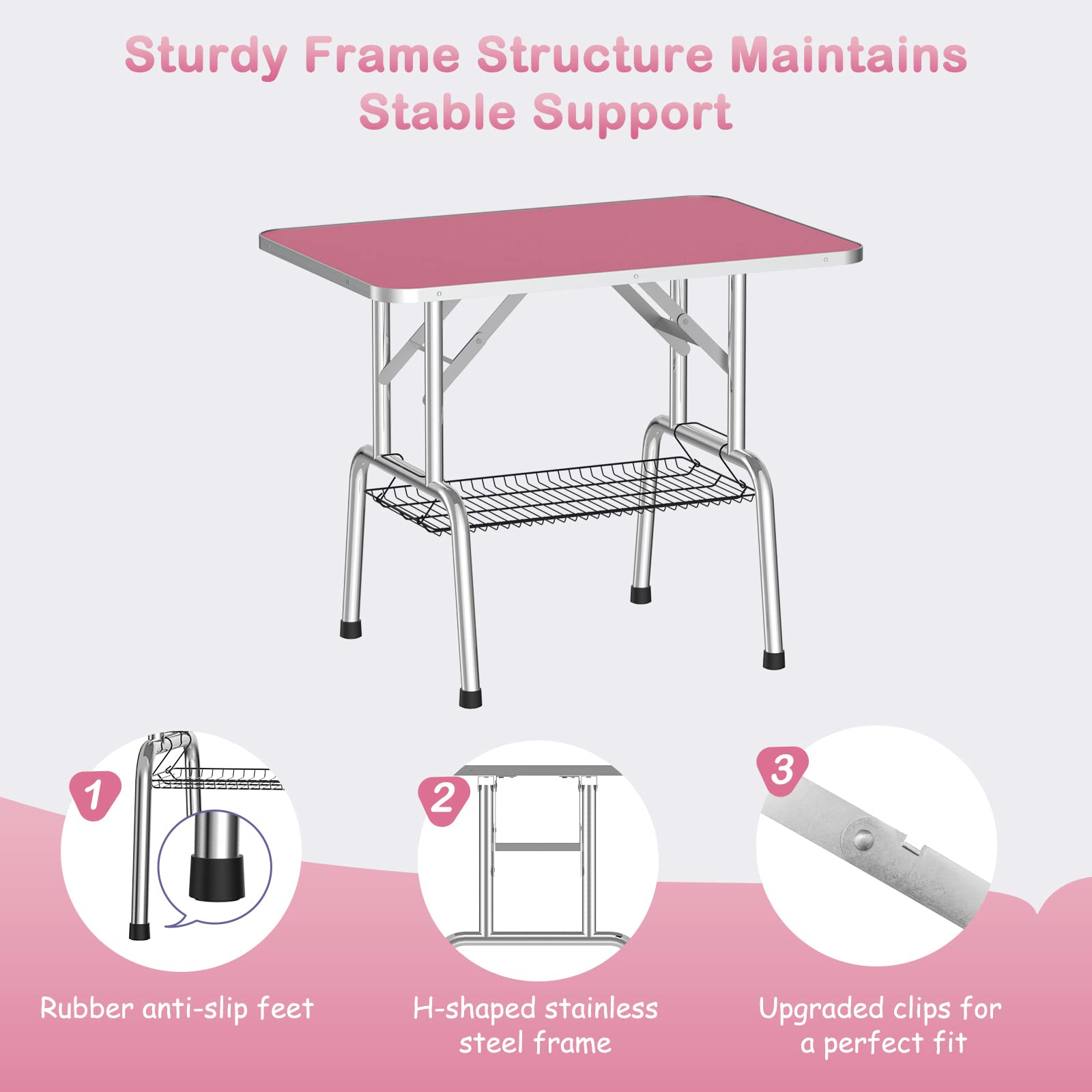 Sturdy Frame Structure Maintains Stable Support

1

Rubber anti-slip feet

2

H-shaped stainless steel frame

3

Upgraded clips for a perfect fit