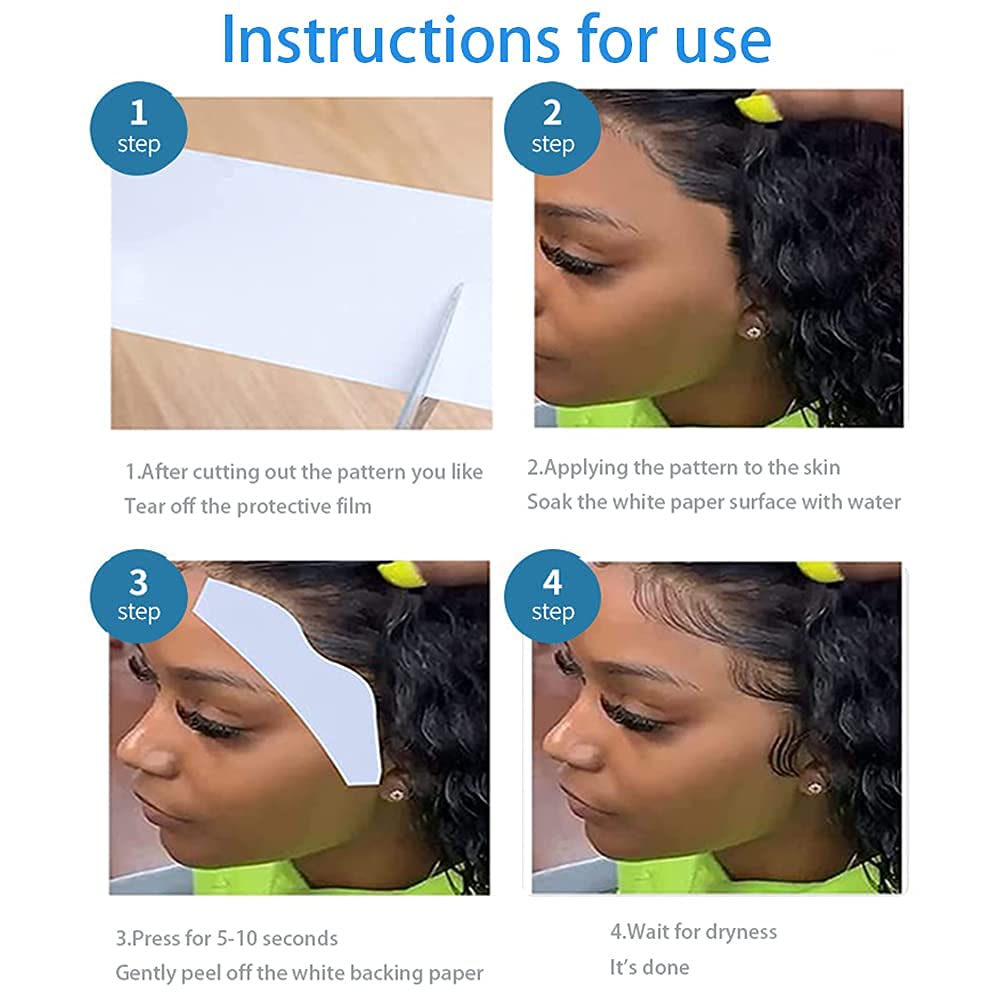 Instructions for use

1
step

2
step

1.After cutting out the pattern you like
Tear off the protective film

2.Applying the pattern to the skin
Soak the white paper surface with water

3
step

4
step

3.Press for 5-10 seconds
Gently peel off the white backing paper

4.Wait for dryness
It's done