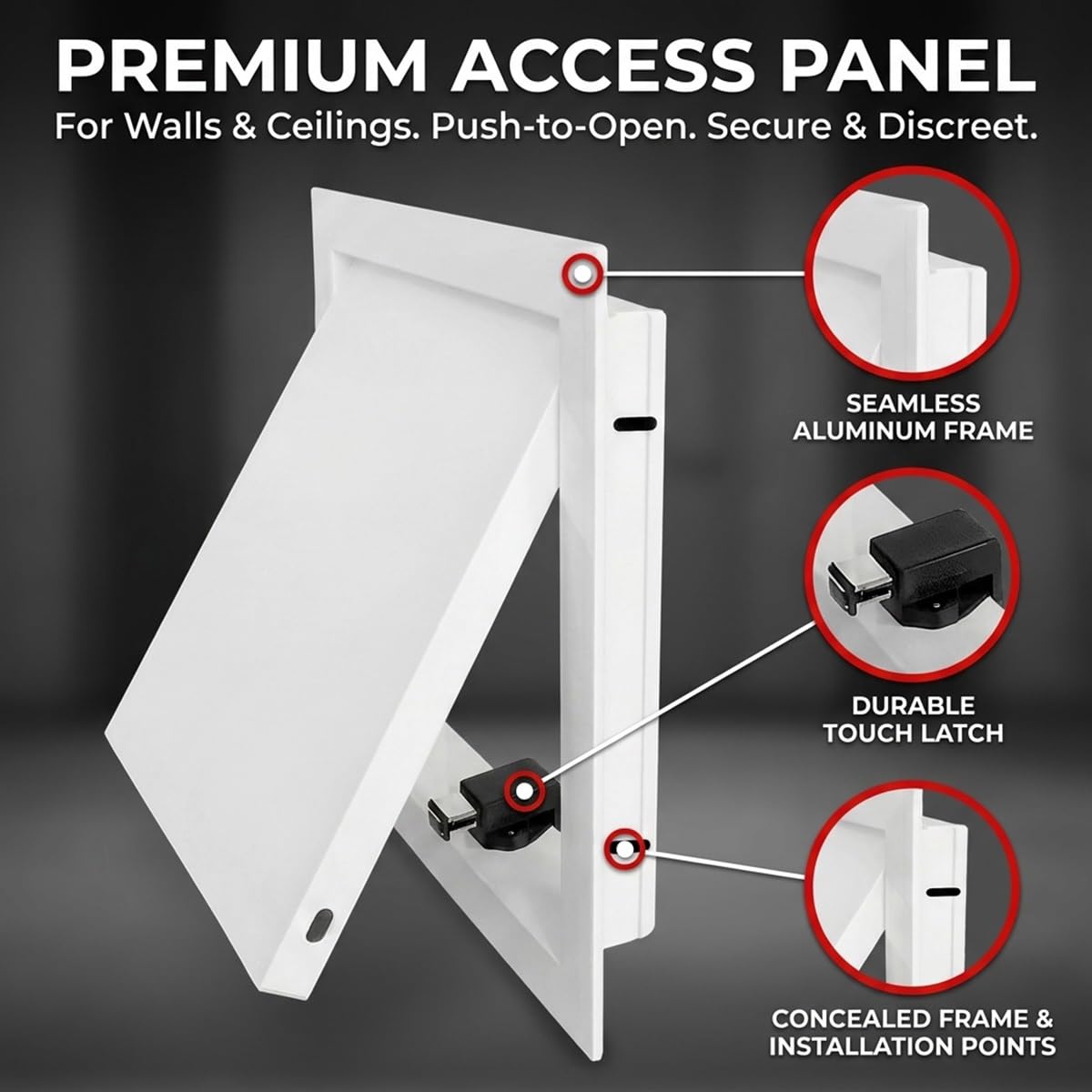 PREMIUM ACCESS PANEL
For Walls & Ceilings. Push-to-Open. Secure & Discreet.

SEAMLESS ALUMINUM FRAME

DURABLE TOUCH LATCH

CONCEALED FRAME & INSTALLATION POINTS