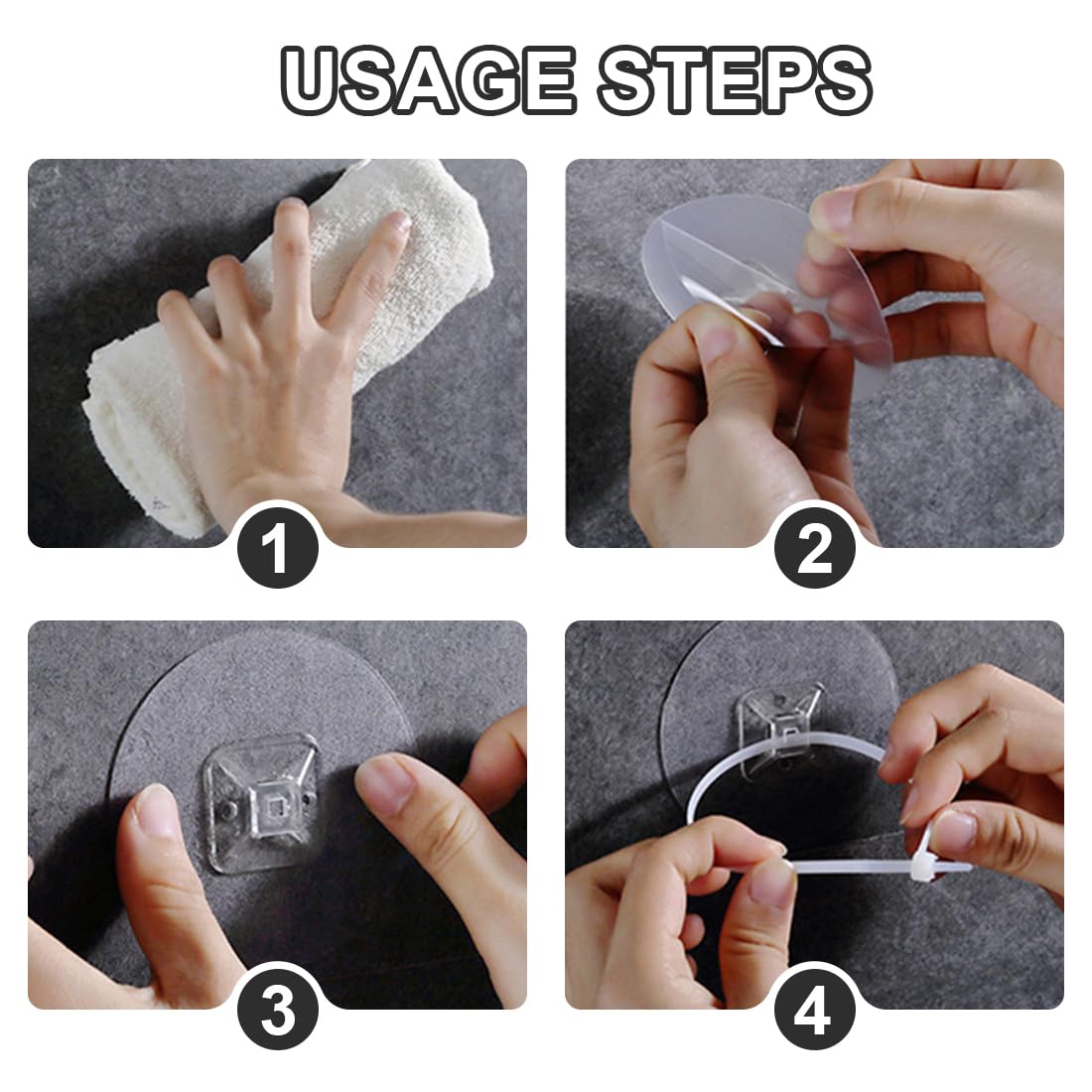 USAGE STEPS

1

2

3

4