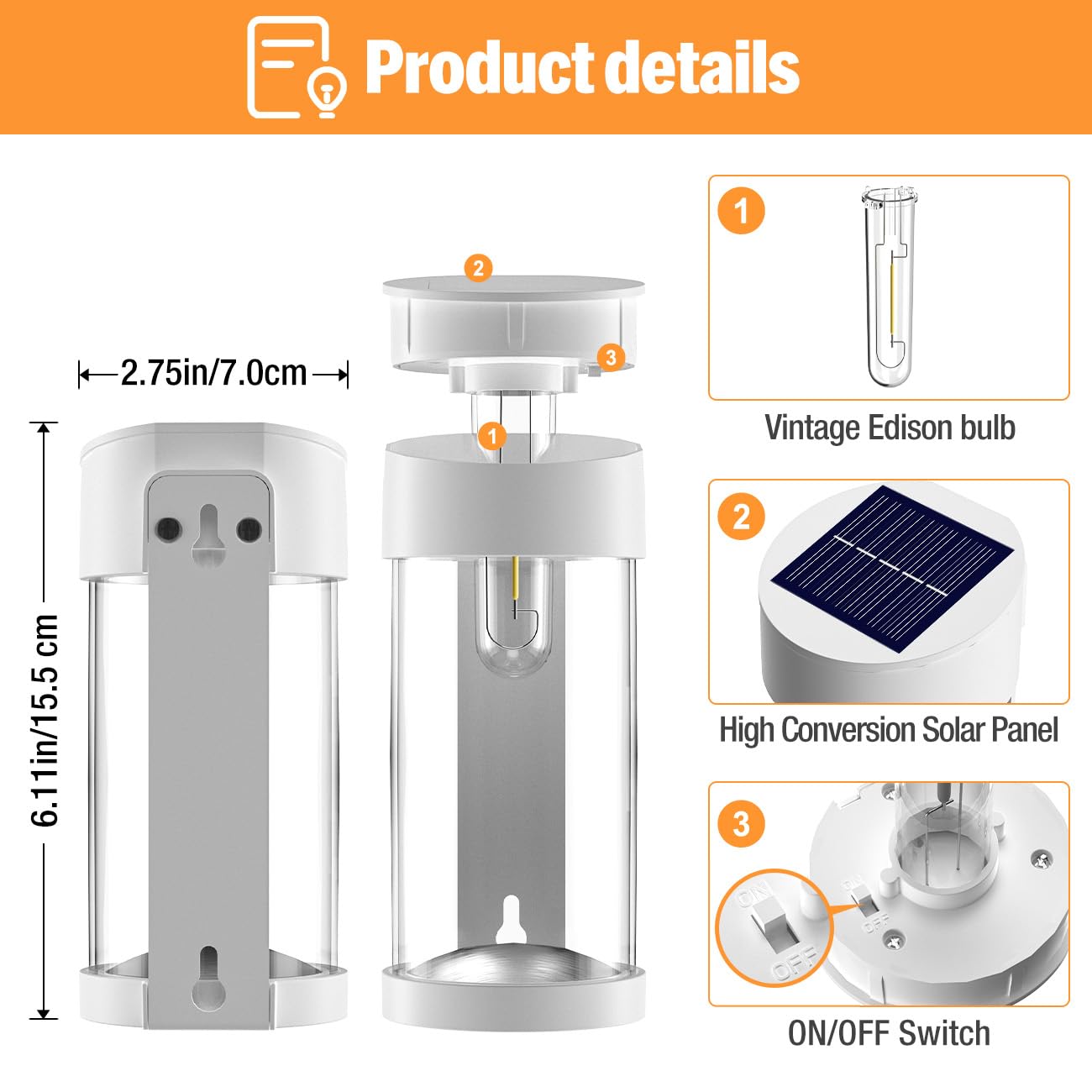 Product details

2.75in/7.0cm

6.11in/15.5 cm

2

3

1

1

Vintage Edison bulb

2

High Conversion Solar Panel

3

ON

OFF

ON

OFF

ON/OFF Switch