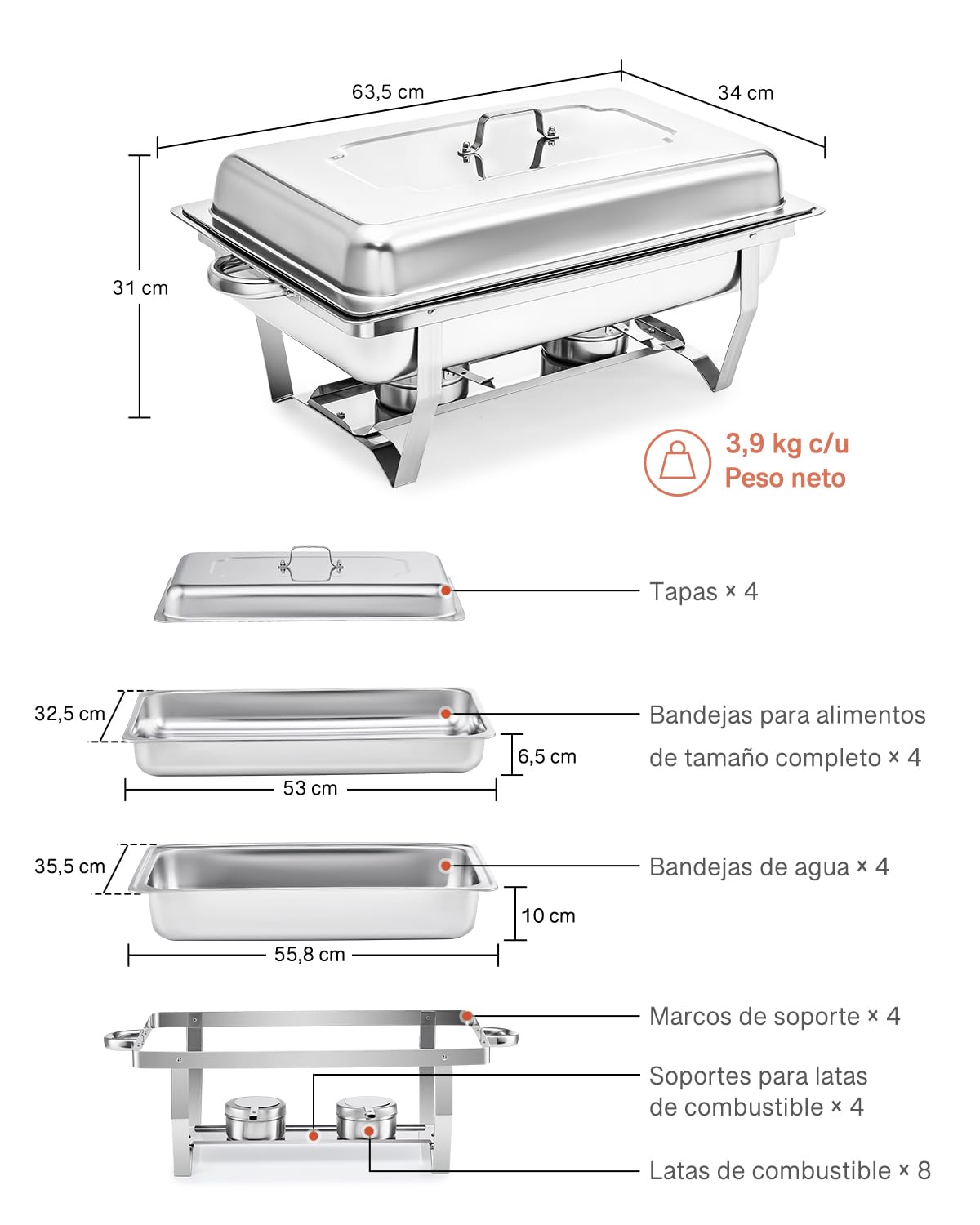 63,5 cm
34 cm
31 cm

3,9 kg c/u
Peso neto

Tapas × 4

32,5 cm
6,5 cm
53 cm
Bandejas para alimentos de tamaño completo × 4

35,5 cm
10 cm
55,8 cm
Bandejas de agua × 4

Marcos de soporte × 4

Soportes para latas de combustible × 4

Latas de combustible × 8