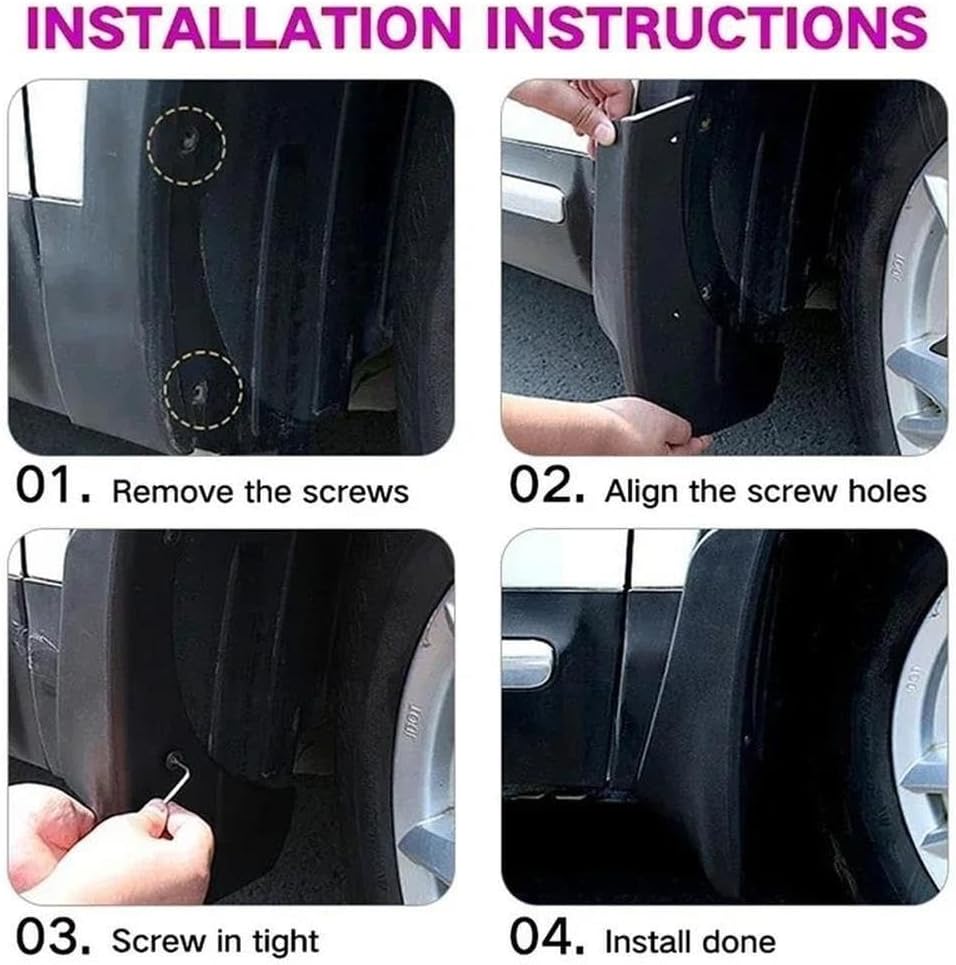 INSTALLATION INSTRUCTIONS

01. Remove the screws

02. Align the screw holes

03. Screw in tight

04. Install done