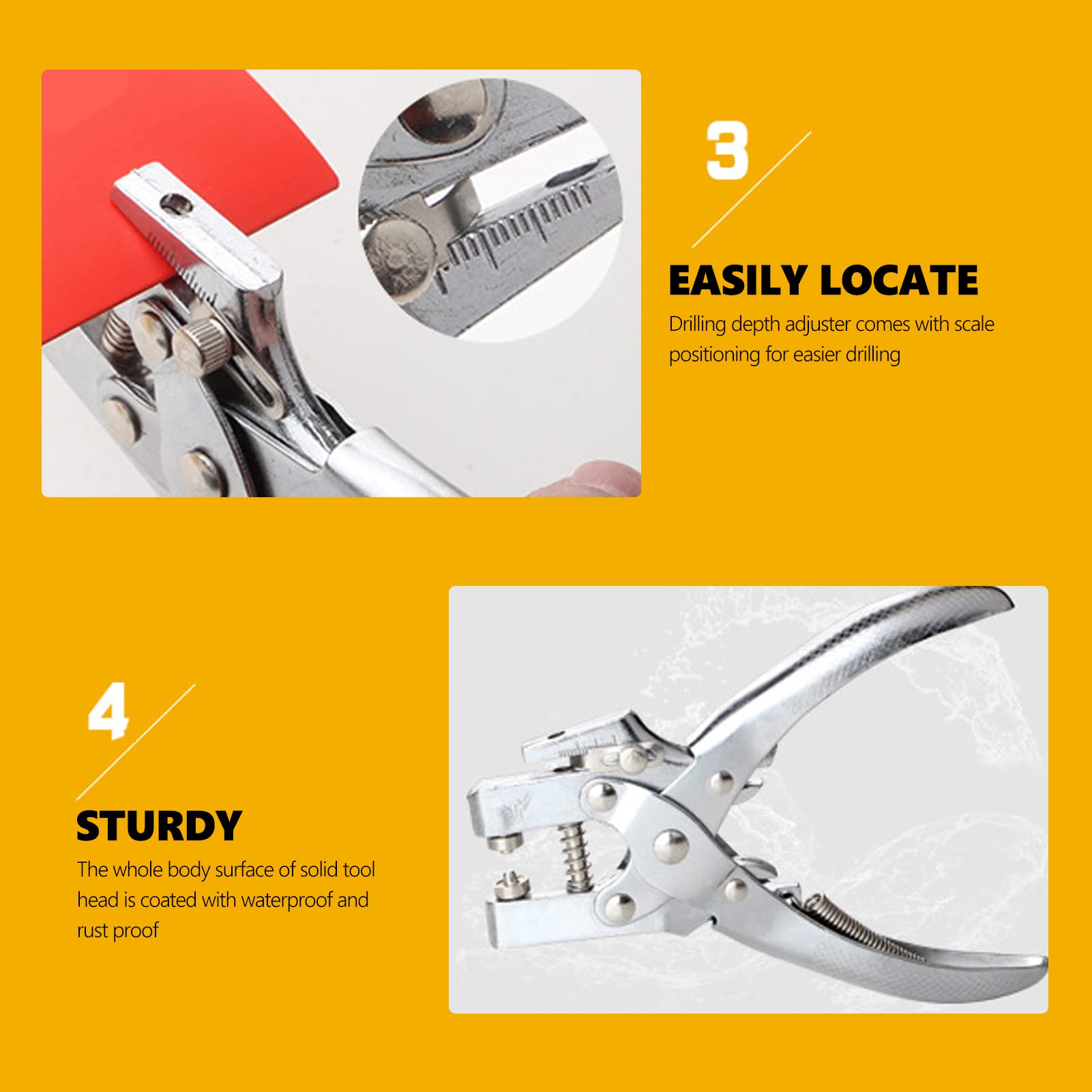 3

EASILY LOCATE

Drilling depth adjuster comes with scale positioning for easier drilling

4

STURDY

The whole body surface of solid tool head is coated with waterproof and rust proof