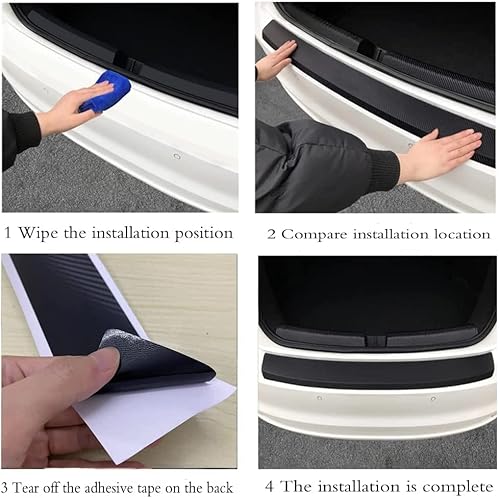 1 Wipe the installation position

2 Compare installation location

3 Tear off the adhesive tape on the back

4 The installation is complete