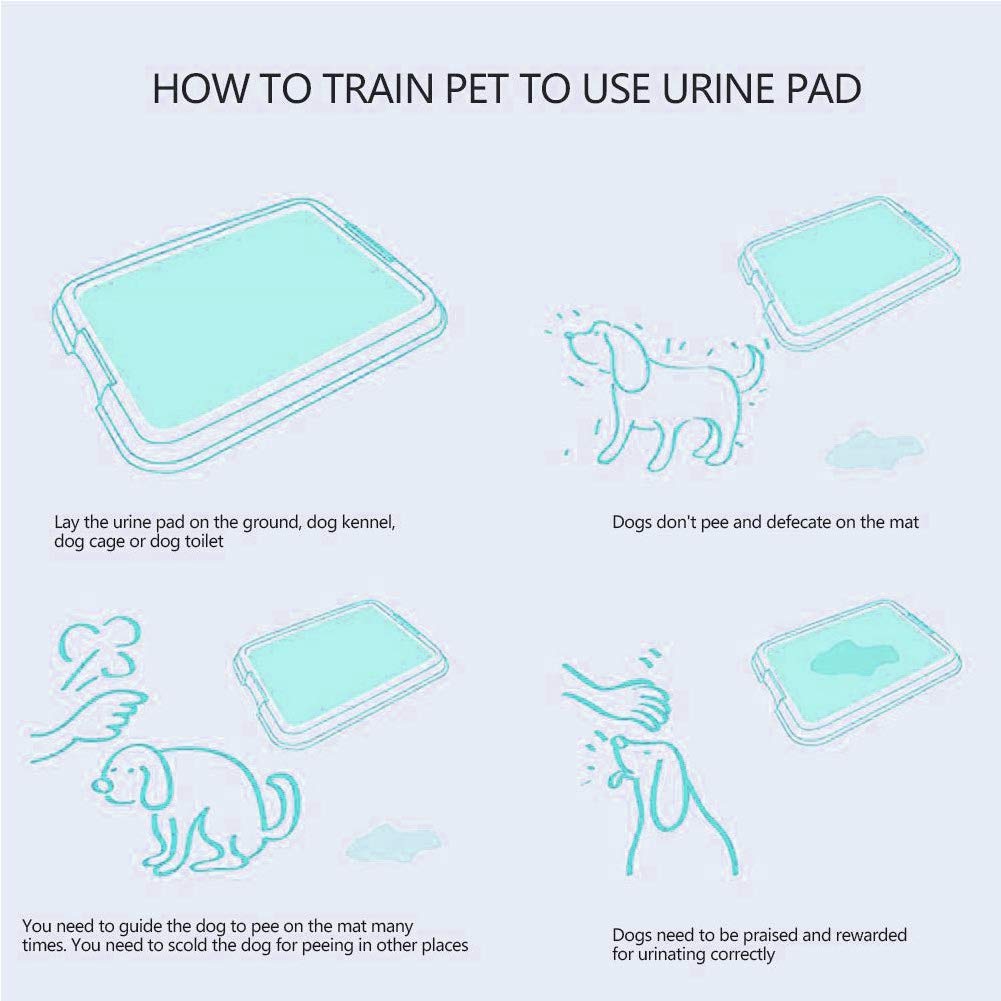 HOW TO TRAIN PET TO USE URINE PAD

Lay the urine pad on the ground, dog kennel, dog cage or dog toilet

Dogs don't pee and defecate on the mat

You need to guide the dog to pee on the mat many times. You need to scold the dog for peeing in other places

Dogs need to be praised and rewarded for urinating correctly