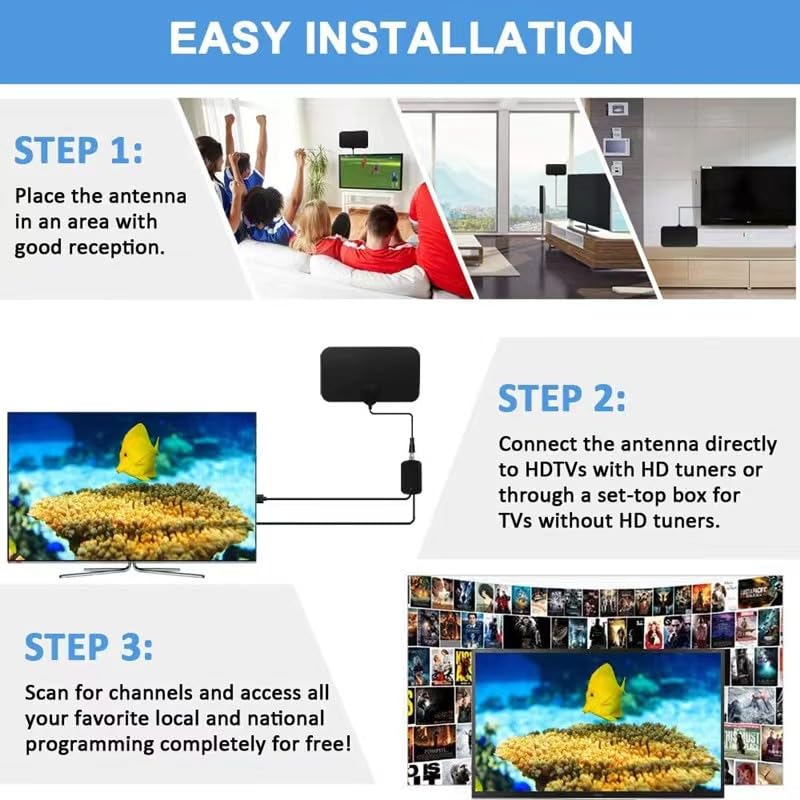 EASY INSTALLATION

STEP 1:

Place the antenna in an area with good reception.

STEP 2:

Connect the antenna directly to HDTVs with HD tuners or through a set-top box for TVs without HD tuners.

STEP 3:

Scan for channels and access all your favorite local and national programming completely for free!