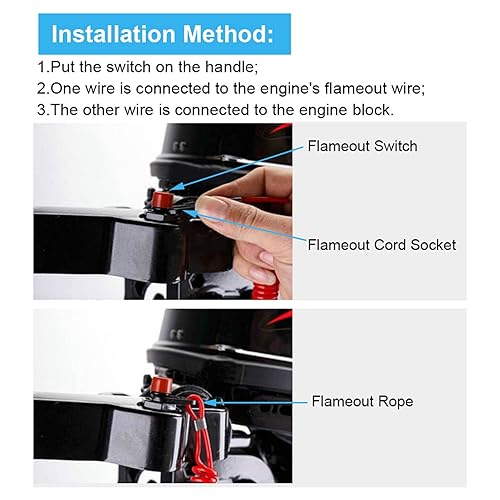 Installation Method:

1.Put the switch on the handle;
2.One wire is connected to the engine's flameout wire;
3.The other wire is connected to the engine block.

Flameout Switch

Flameout Cord Socket

Flameout Rope