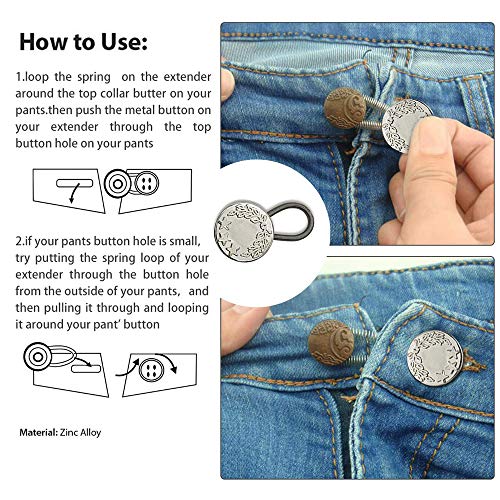 How to Use:

1.loop the spring on the extender around the top collar butter on your pants.then push the metal button on your extender through the top button hole on your pants

2.if your pants button hole is small, try putting the spring loop of your extender through the button hole from the outside of your pants, and then pulling it through and looping it around your pant' button

Material: Zinc Alloy