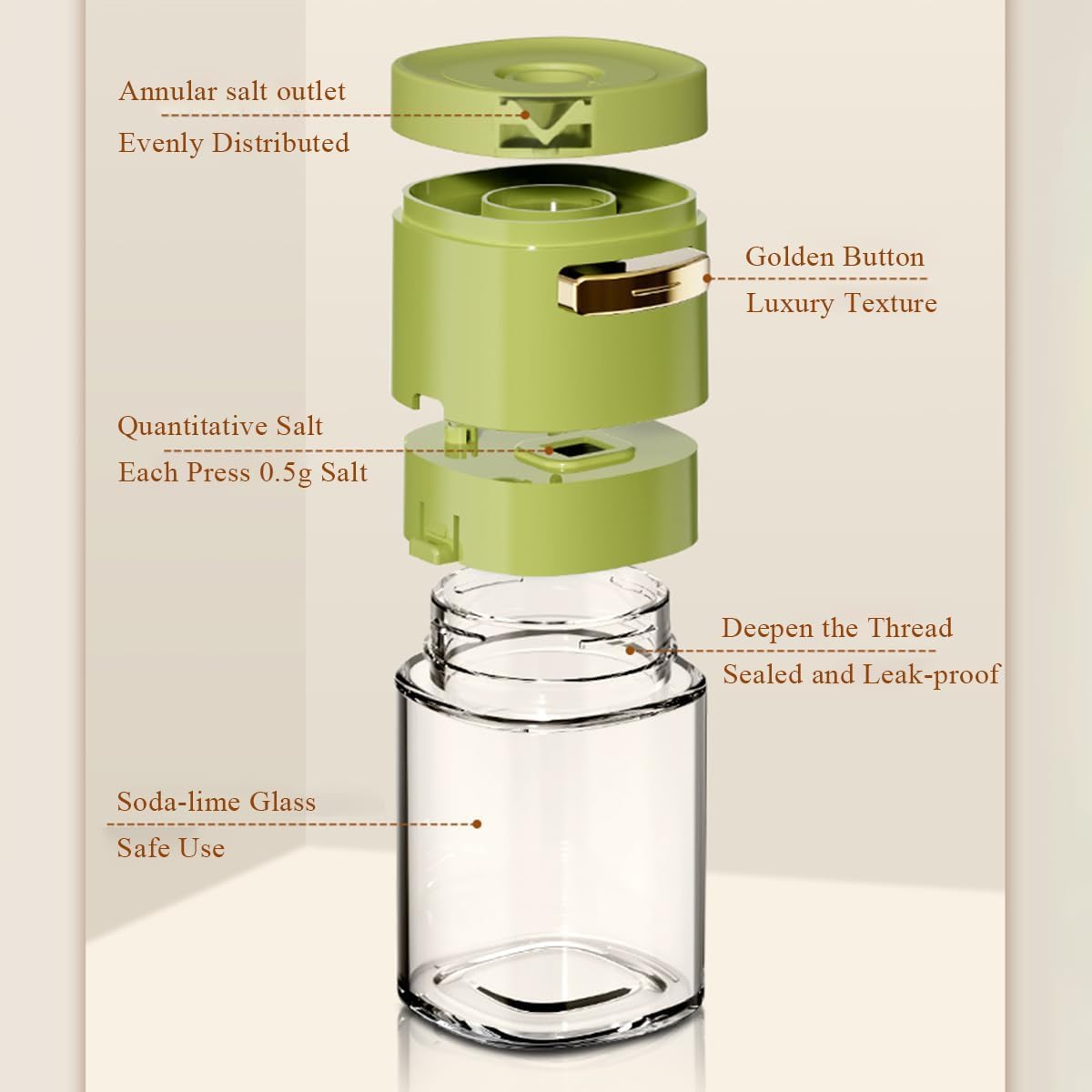 Annular salt outlet
Evenly Distributed

Golden Button
Luxury Texture

Quantitative Salt
Each Press 0.5g Salt

Deepen the Thread
Sealed and Leak-proof

Soda-lime Glass
Safe Use