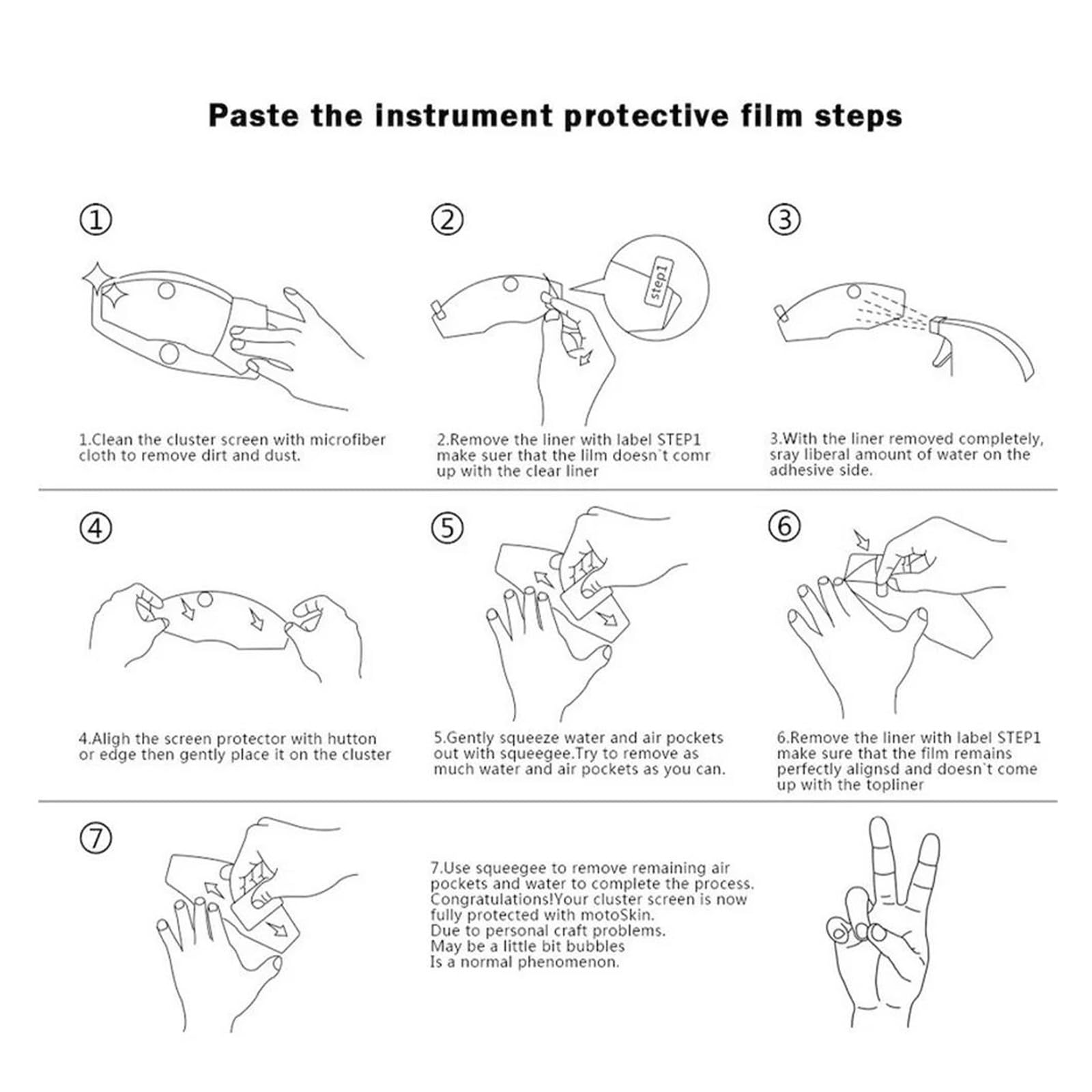 Paste the instrument protective film steps

①

1.Clean the cluster screen with microfiber cloth to remove dirt and dust.

②

step1

2.Remove the liner with label STEP1 make suer that the lilm doesn`t comr up with the clear liner

③

3.With the liner removed completely, sray liberal amount of water on the adhesive side.

④

4.Aligh the screen protector with hutton or edge then gently place it on the cluster

⑤

5.Gently squeeze water and air pockets out with squeegee.Try to remove as much water and air pockets as you can.

⑥

6.Remove the liner with label STEP1 make sure that the film remains perfectly alignsd and doesn`t come up with the topliner

⑦

7.Use squeegee to remove remaining air pockets and water to complete the process. Congratulations!Your cluster screen is now fully protected with motoSkin. Due to personal craft problems. May be a little bit bubbles Is a normal phenomenon.